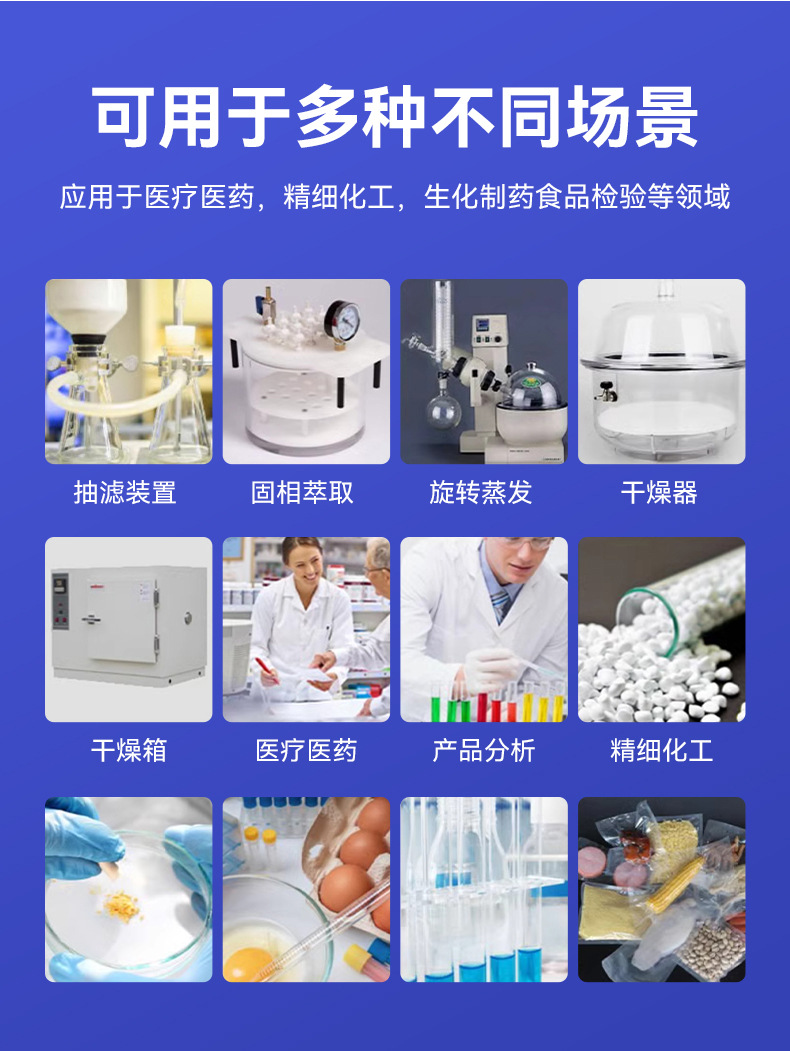 可用于多种不同场景

应用于医疗医药，精细化工，生化制药食品检验等领域

抽滤装置

固相萃取

旋转蒸发

干燥器

干燥箱

医疗医药

产品分析

精细化工