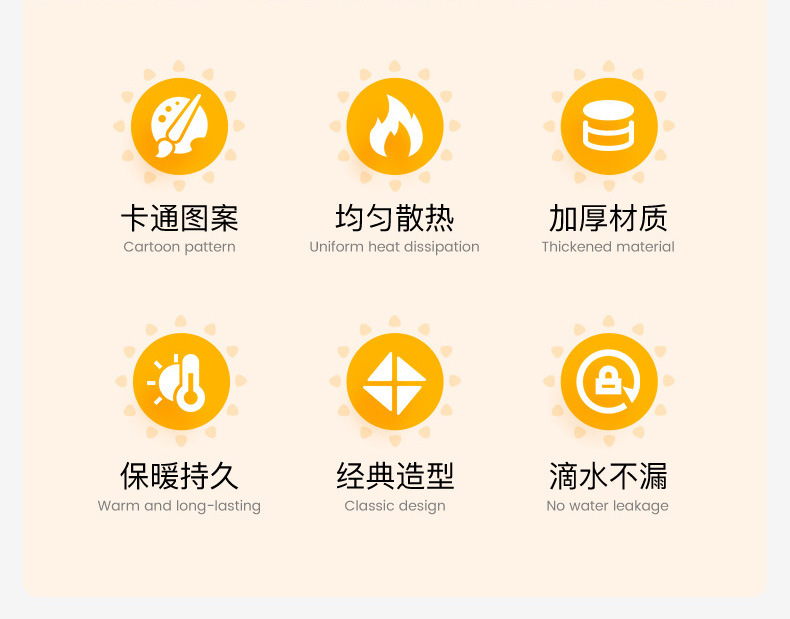 卡通图案
Cartoon pattern

均匀散热
Uniform heat dissipation

加厚材质
Thickened material

保暖持久
Warm and long-lasting

经典造型
Classic design

滴水不漏
No water leakage