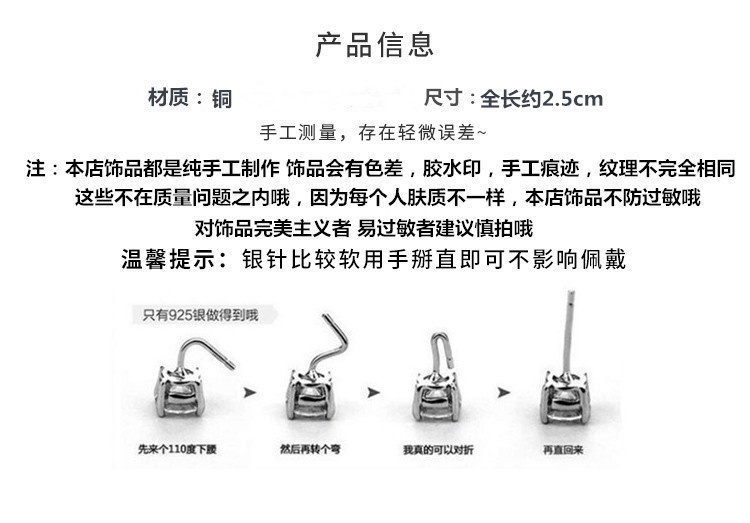 产品信息

材质：铜　　尺寸：全长约2.5cm

手工测量，存在轻微误差~

注：本店饰品都是纯手工制作 饰品会有色差，胶水印，手工痕迹，纹理不完全相同 这些不在质量问题之内哦，因为每个人肤质不一样，本店饰品不防过敏哦 对饰品完美主义者 易过敏者建议慎拍哦

温馨提示：银针比较软用手掰直即可不影响佩戴

只有925银做得到哦

先来个110度下腰

然后再转个弯

我真的可以对折

再直回来