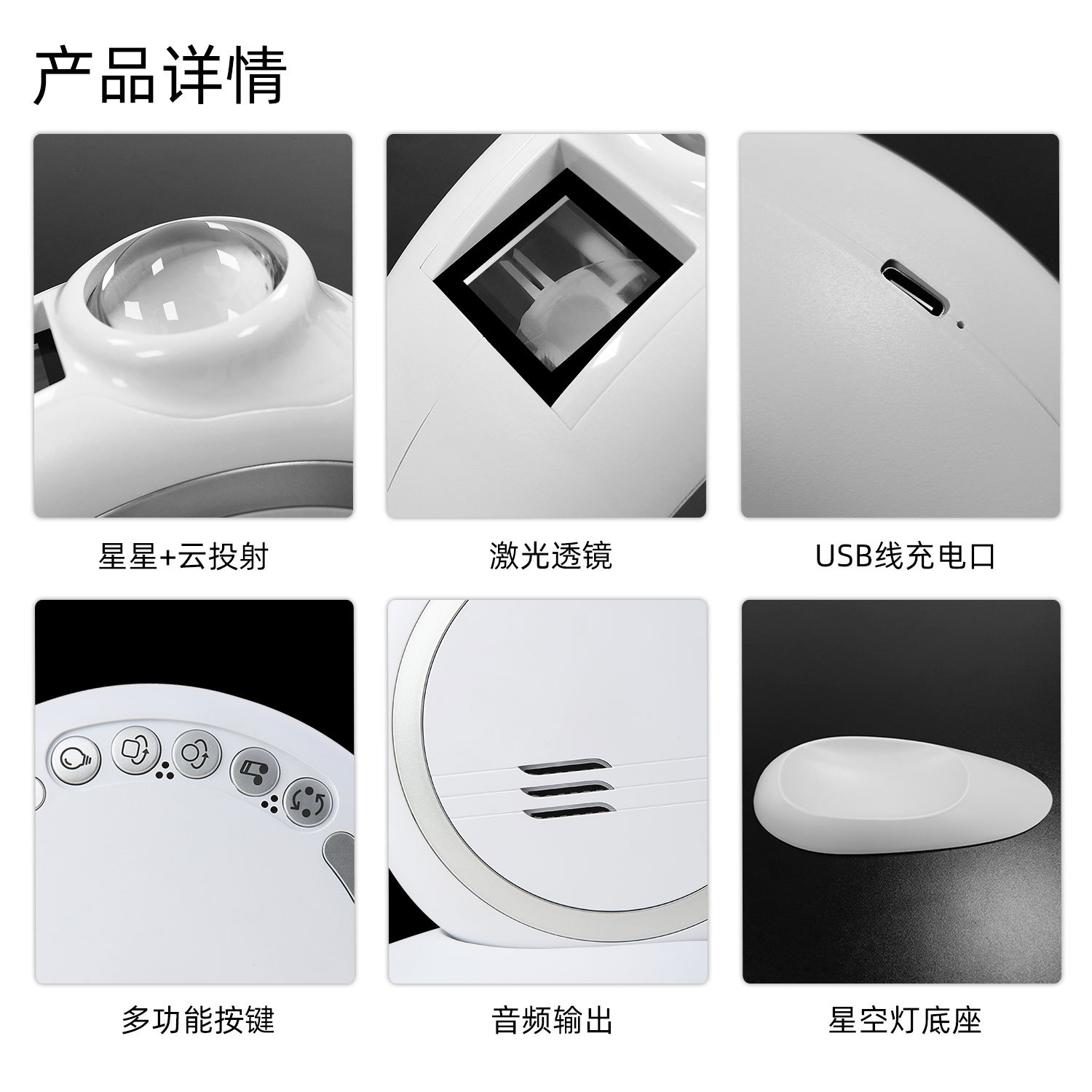 产品详情

星星+云投射

激光透镜

USB线充电口

多功能按键

音频输出

星空灯底座