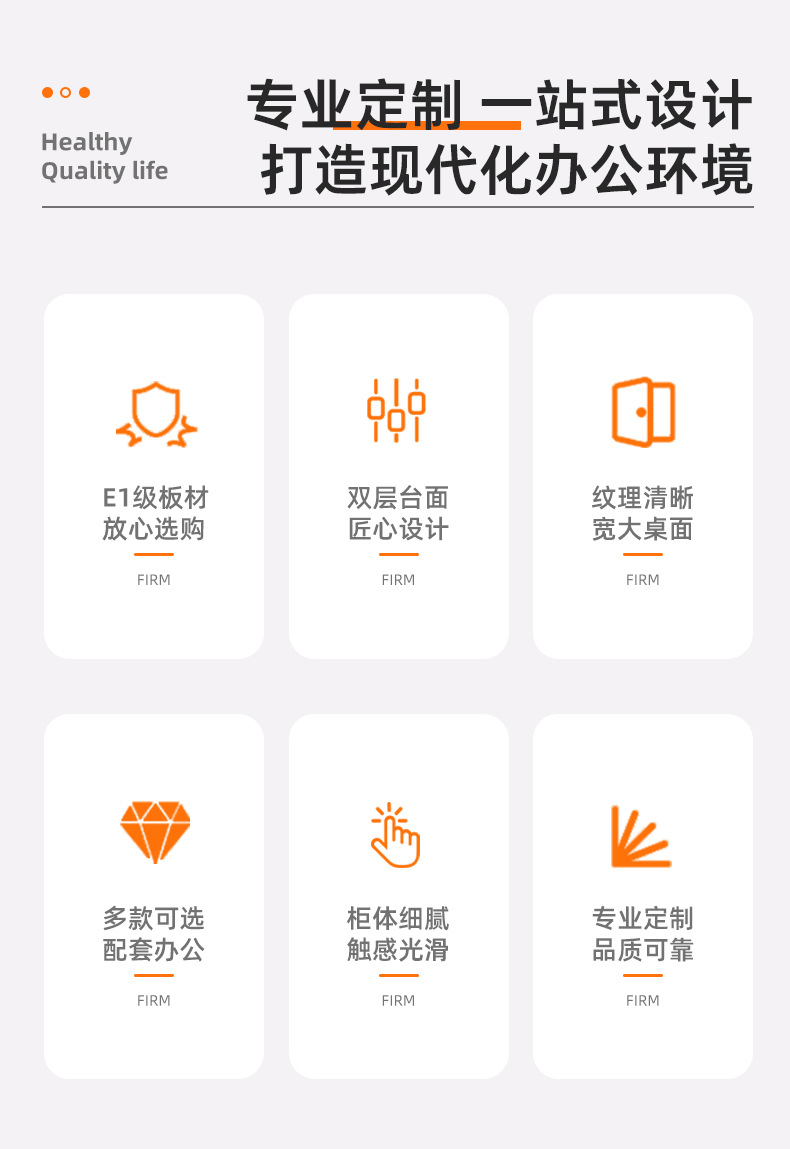 Healthy
Quality life

专业定制 一站式设计
打造现代化办公环境

E1级板材
放心选购

FIRM

双层台面
匠心设计

FIRM

纹理清晰
宽大桌面

FIRM

多款可选
配套办公

FIRM

柜体细腻
触感光滑

FIRM

专业定制
品质可靠

FIRM