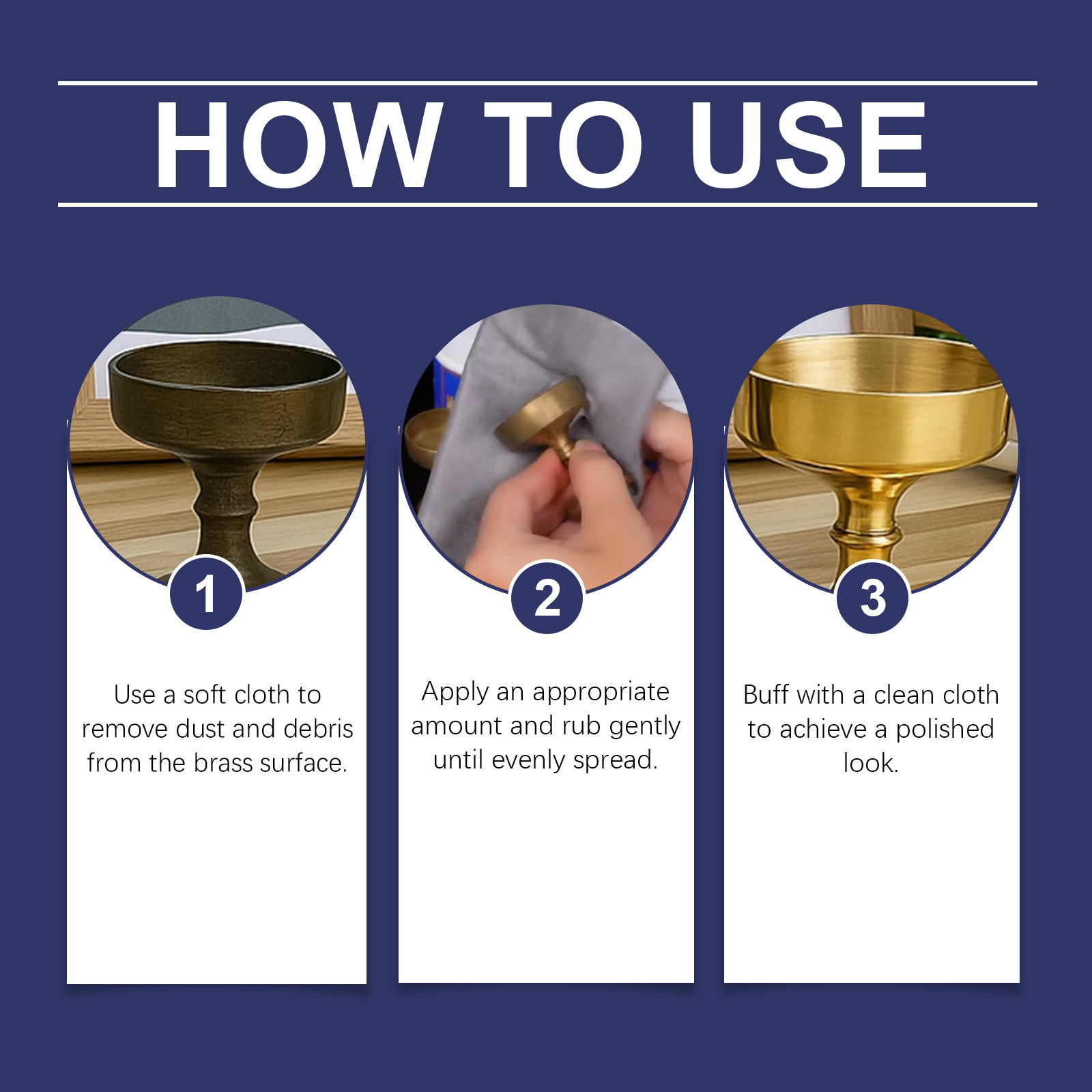 HOW TO USE

1

Use a soft cloth to remove dust and debris from the brass surface.

2

Apply an appropriate amount and rub gently until evenly spread.

3

Buff with a clean cloth to achieve a polished look.