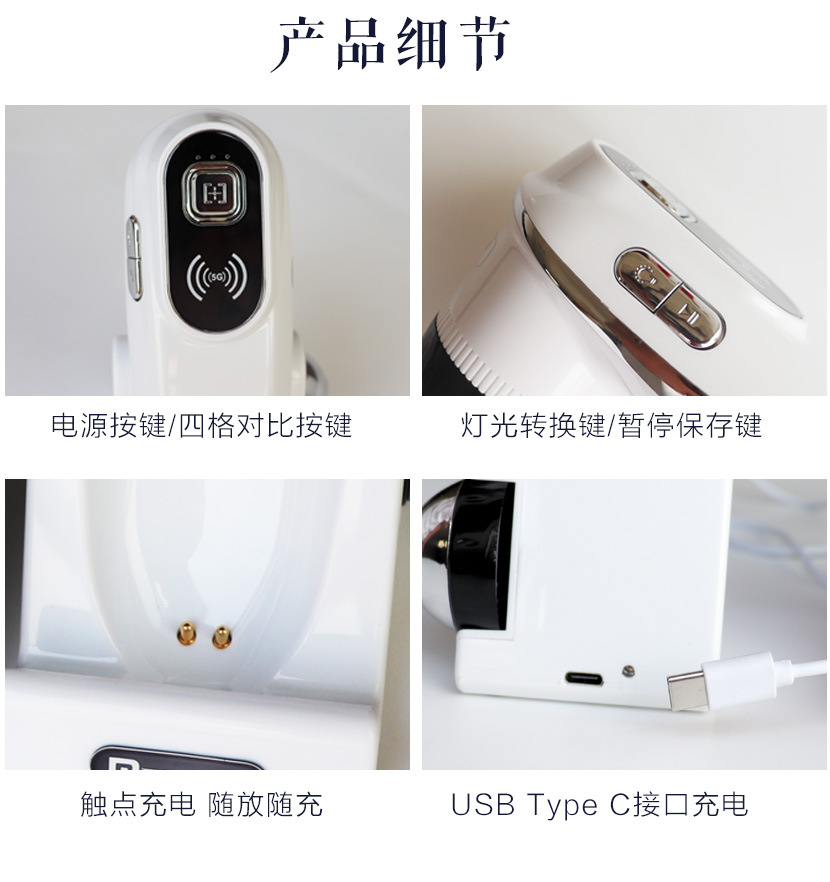 产品细节

5G

电源按键/四格对比按键

灯光转换键/暂停保存键

触点充电 随放随充

USB Type C接口充电