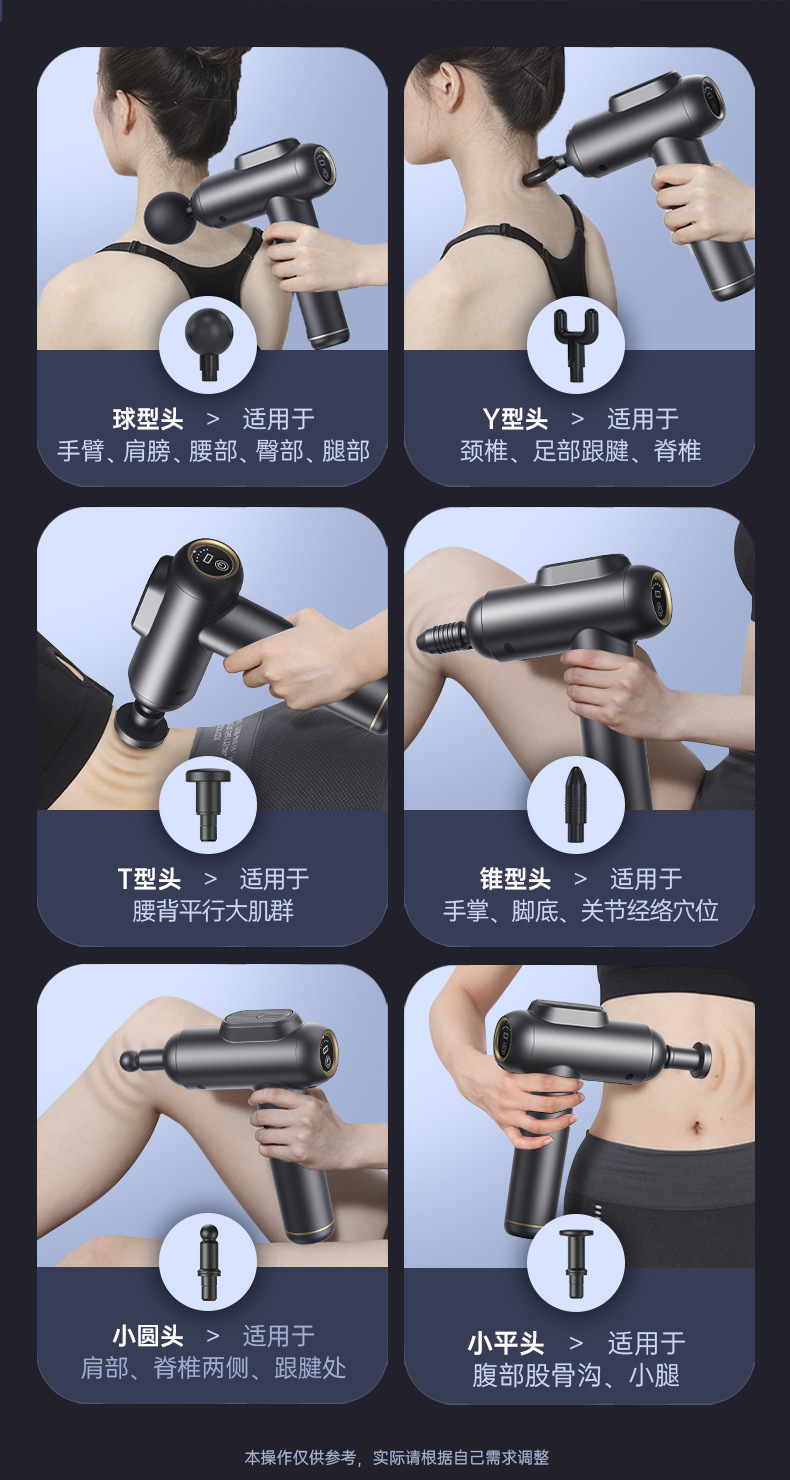 球型头 > 适用于
手臂、肩膀、腰部、臀部、腿部

Y型头 > 适用于
颈椎、足部跟腱、脊椎

T型头 > 适用于
腰背平行大肌群

锥型头 > 适用于
手掌、脚底、关节经络穴位

小圆头 > 适用于
肩部、脊椎两侧、跟腱处

小平头 > 适用于
腹部股骨沟、小腿

本操作仅供参考，实际请根据自己需求调整