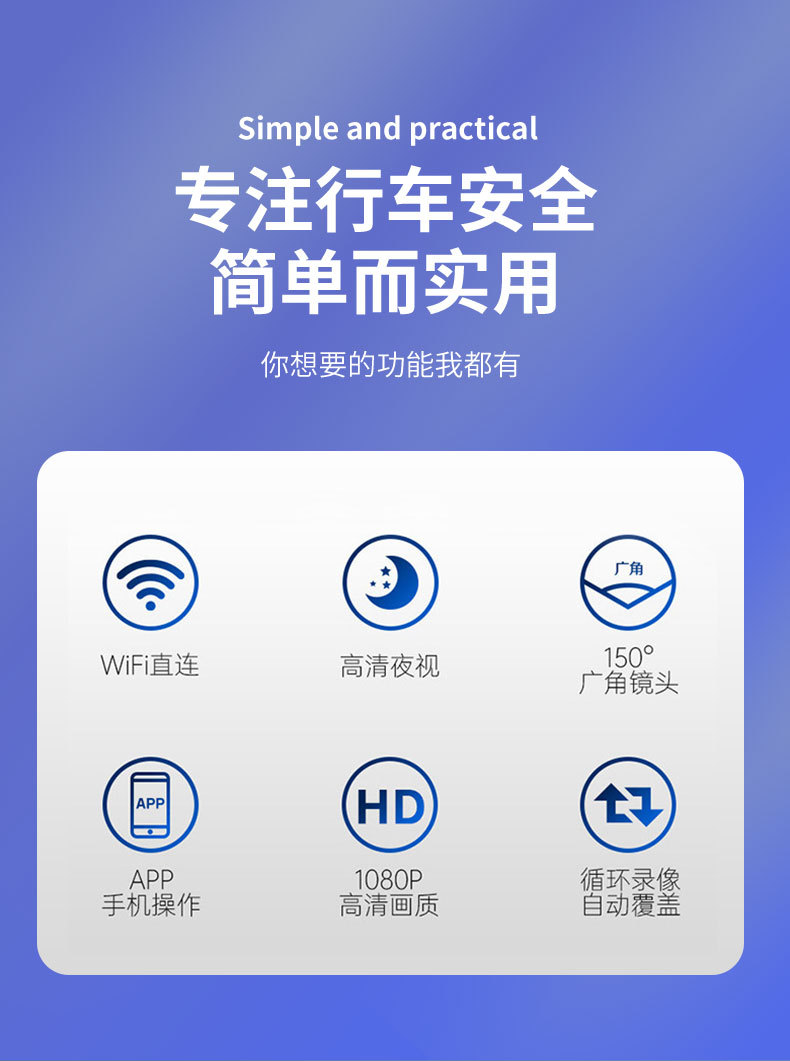 Simple and practical

专注行车安全
简单而实用

你想要的功能我都有

WiFi直连

高清夜视

广角

150°
广角镜头

APP

APP
手机操作

HD

1080P
高清画质

循环录像
自动覆盖