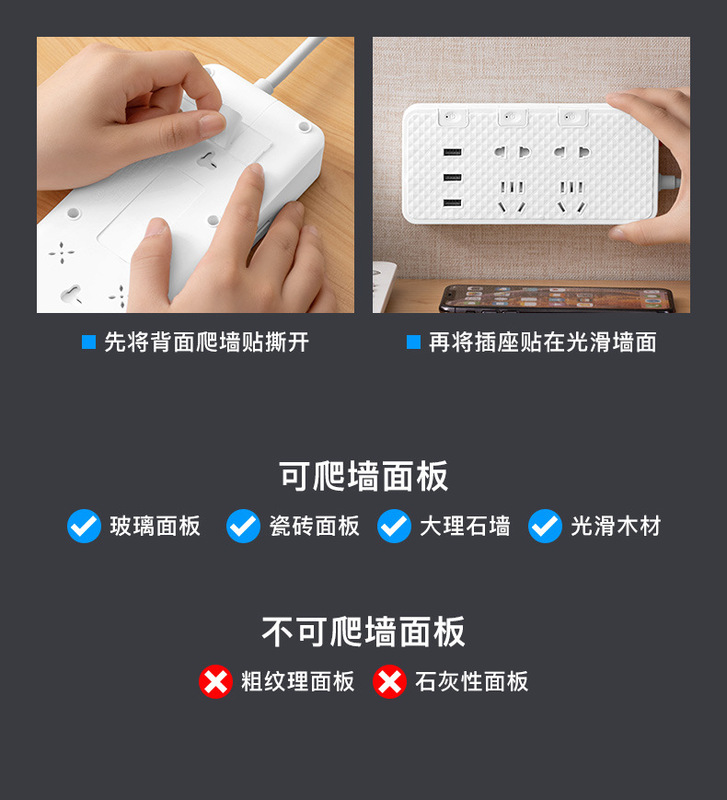 先将背面爬墙贴撕开

再将插座贴在光滑墙面

可爬墙面板

玻璃面板 瓷砖面板 大理石墙 光滑木材

不可爬墙面板

粗纹理面板 石灰性面板