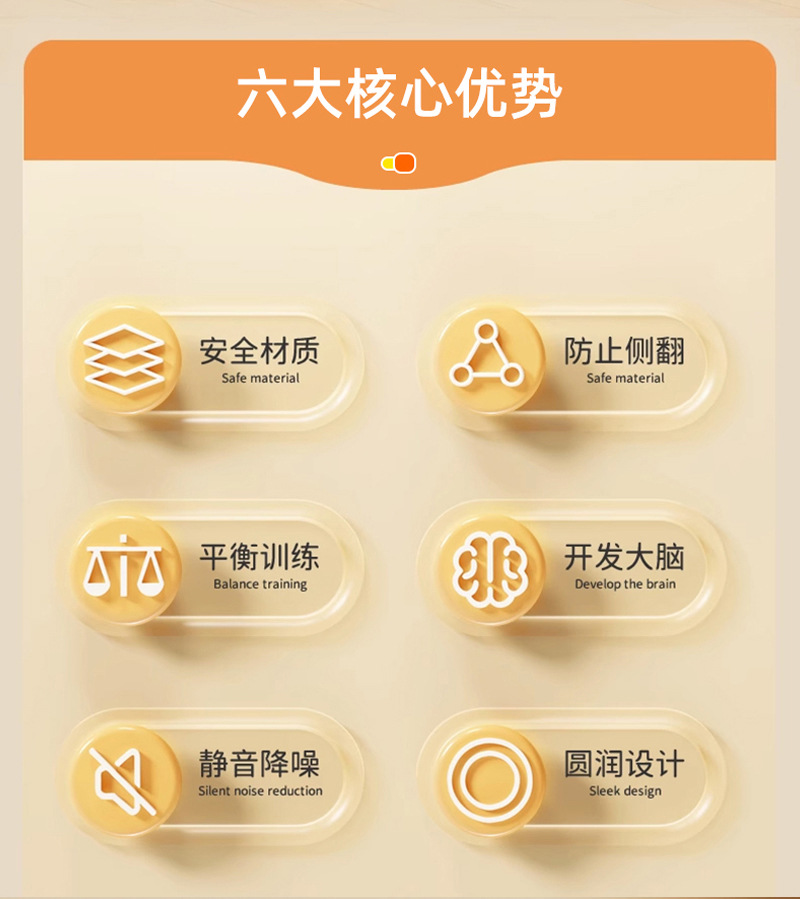 六大核心优势

安全材质
Safe material

防止侧翻
Safe material

平衡训练
Balance training

开发大脑
Develop the brain

静音降噪
Silent noise reduction

圆润设计
Sleek design