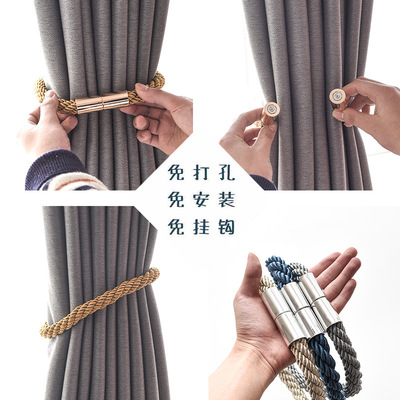 免打孔
免安装
免挂钩