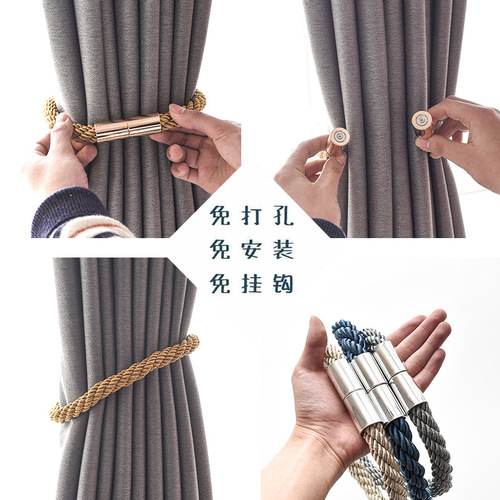 免打孔
免安装
免挂钩