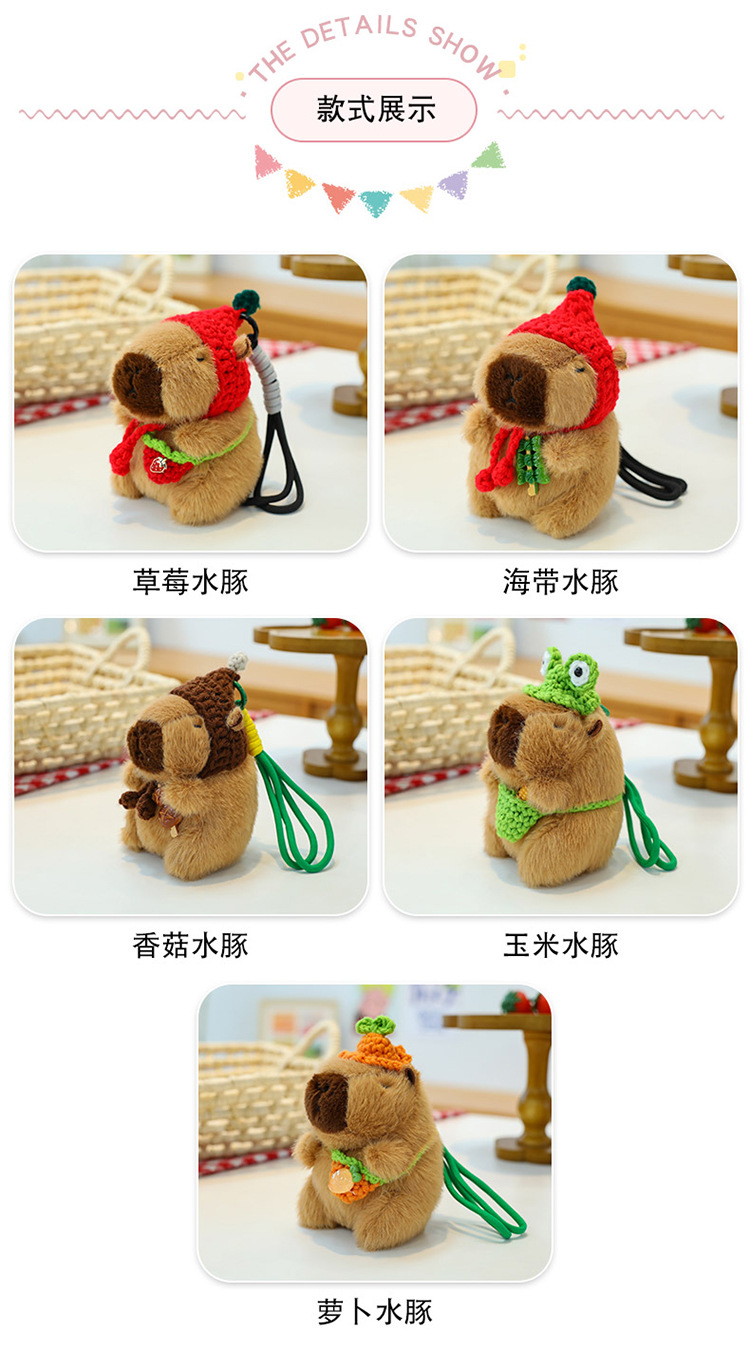 THE DETAILS SHOW

款式展示

草莓水豚

海带水豚

香菇水豚

玉米水豚

萝卜水豚