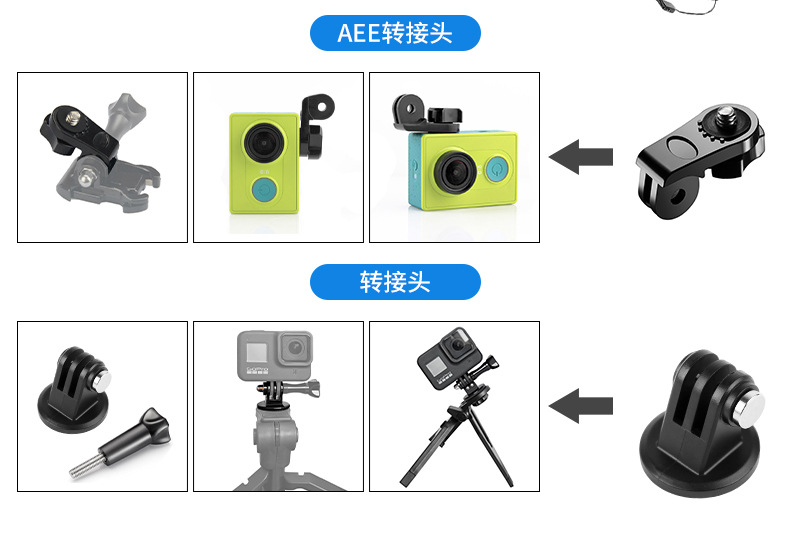 AEE转接头

转接头

GOPRO