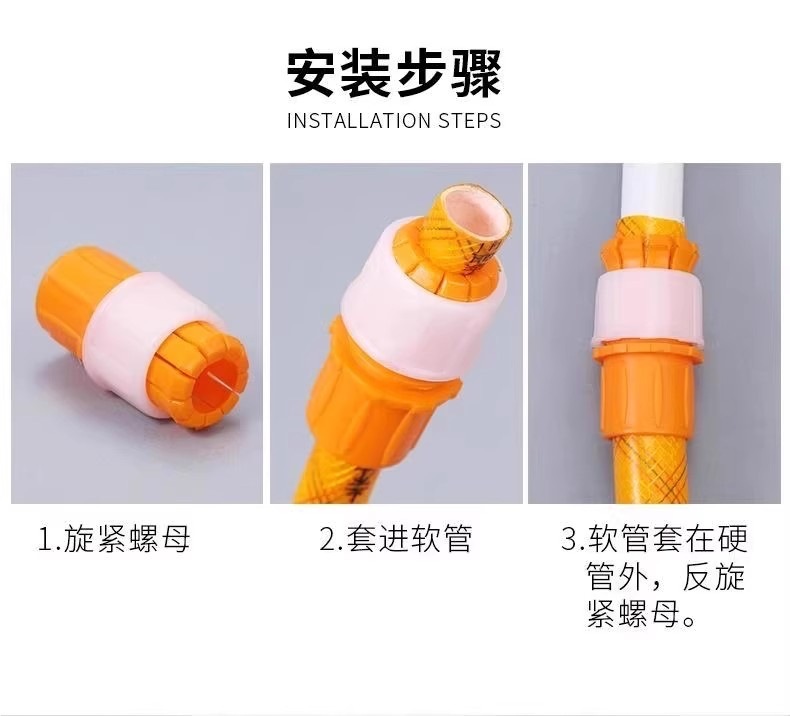 安装步骤
INSTALLATION STEPS

1.旋紧螺母

2.套进软管

3.软管套在硬管外，反旋紧螺母。