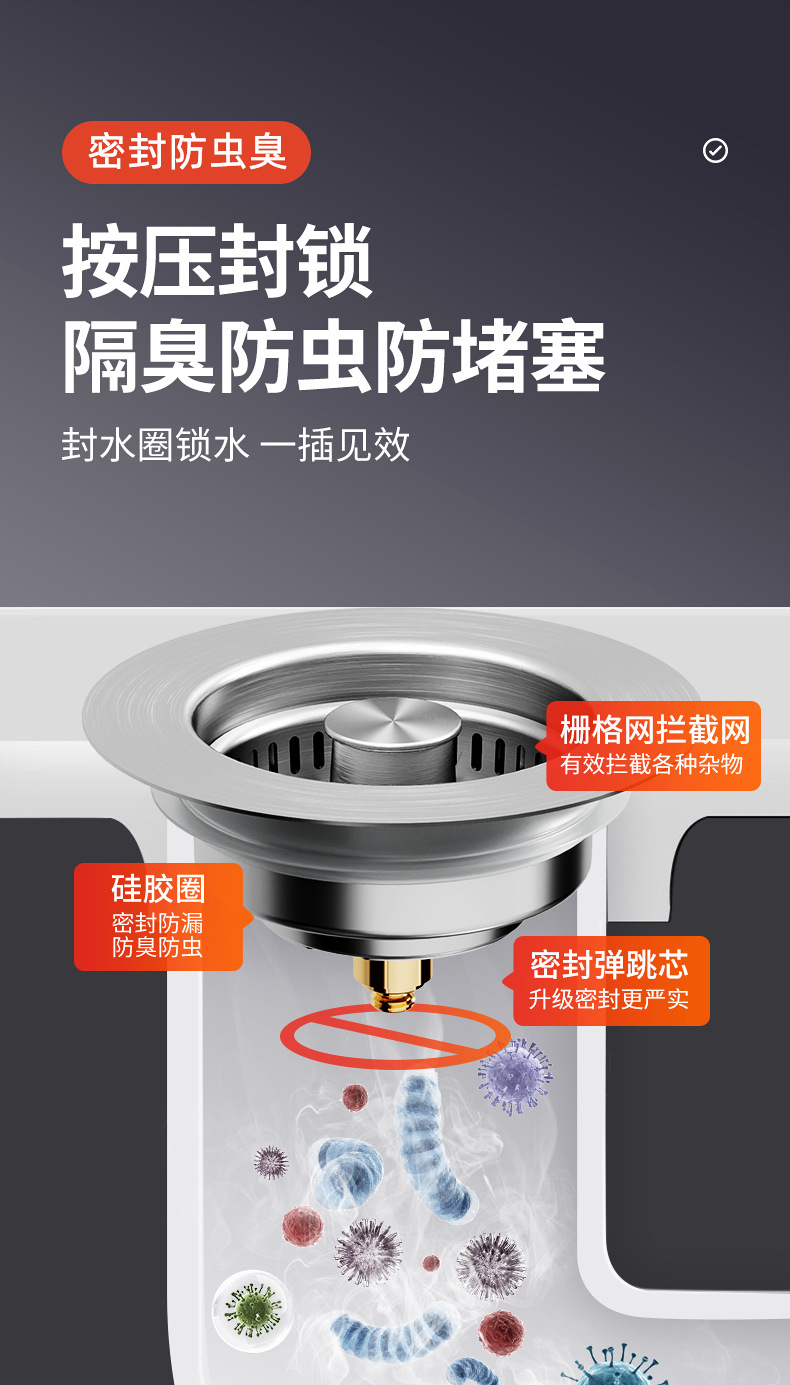 密封防虫臭

按压封锁
隔臭防虫防堵塞

封水圈锁水 一插见效

栅格网拦截网
有效拦截各种杂物

硅胶圈
密封防漏
防臭防虫

密封弹跳芯
升级密封更严实