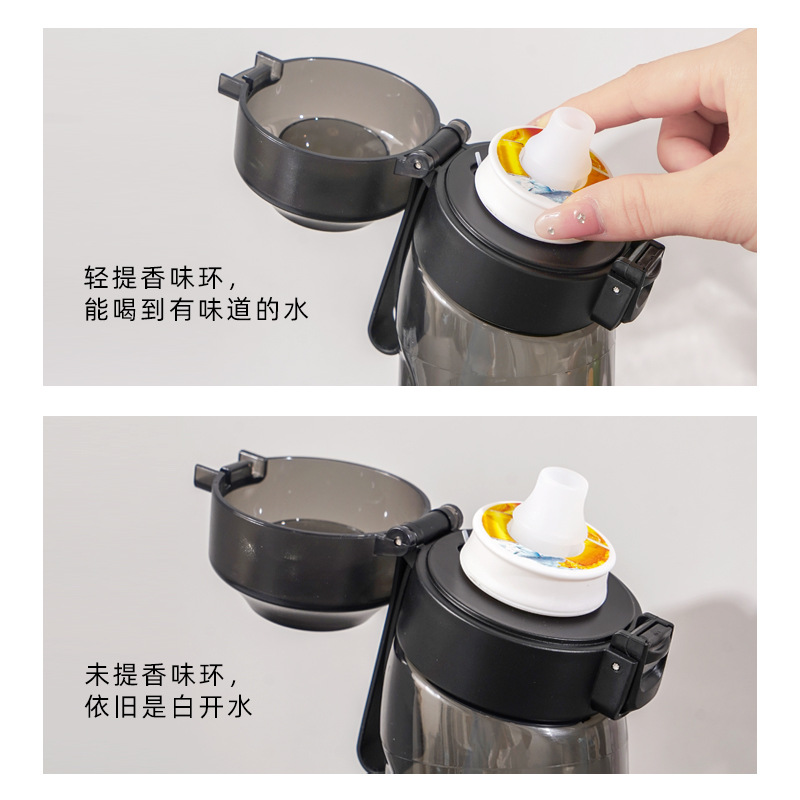 轻提香味环，
能喝到有味道的水

未提香味环，
依旧是白开水