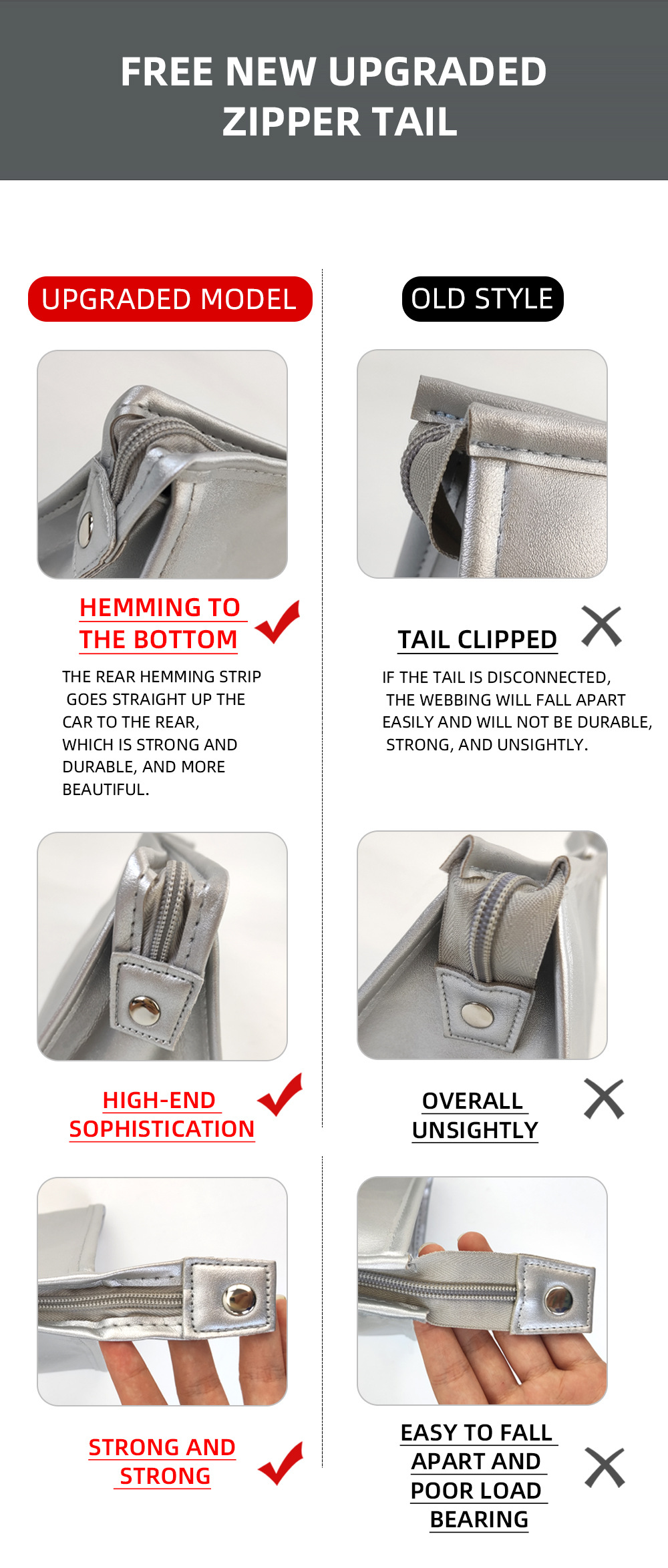 FREE NEW UPGRADED ZIPPER TAIL

UPGRADED MODEL

HEMMING TO THE BOTTOM

THE REAR HEMMING STRIP GOES STRAIGHT UP THE CAR TO THE REAR, WHICH IS STRONG AND DURABLE, AND MORE BEAUTIFUL.

HIGH-END SOPHISTICATION

STRONG AND STRONG

OLD STYLE

TAIL CLIPPED

IF THE TAIL IS DISCONNECTED, THE WEBBING WILL FALL APART EASILY AND WILL NOT BE DURABLE, STRONG, AND UNSIGHTLY.

OVERALL UNSIGHTLY

EASY TO FALL APART AND POOR LOAD BEARING