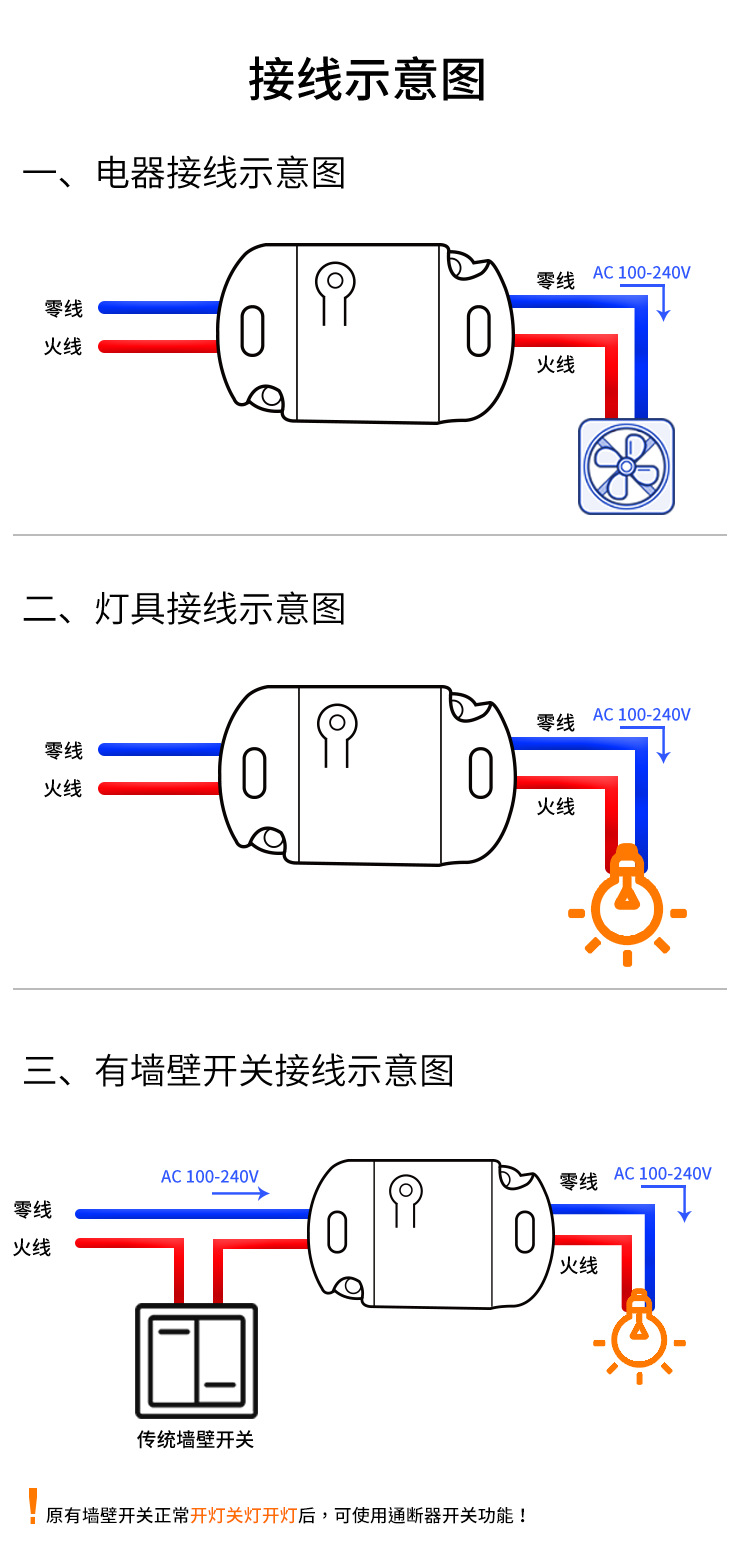 接线示意图

一、电器接线示意图

零线
火线
零线
AC 100-240V
火线

二、灯具接线示意图

零线
火线
零线
AC 100-240V
火线

三、有墙壁开关接线示意图

AC 100-240V
零线
火线
零线
AC 100-240V
火线
传统墙壁开关

! 原有墙壁开关正常开灯关灯开灯后，可使用通断器开关功能！