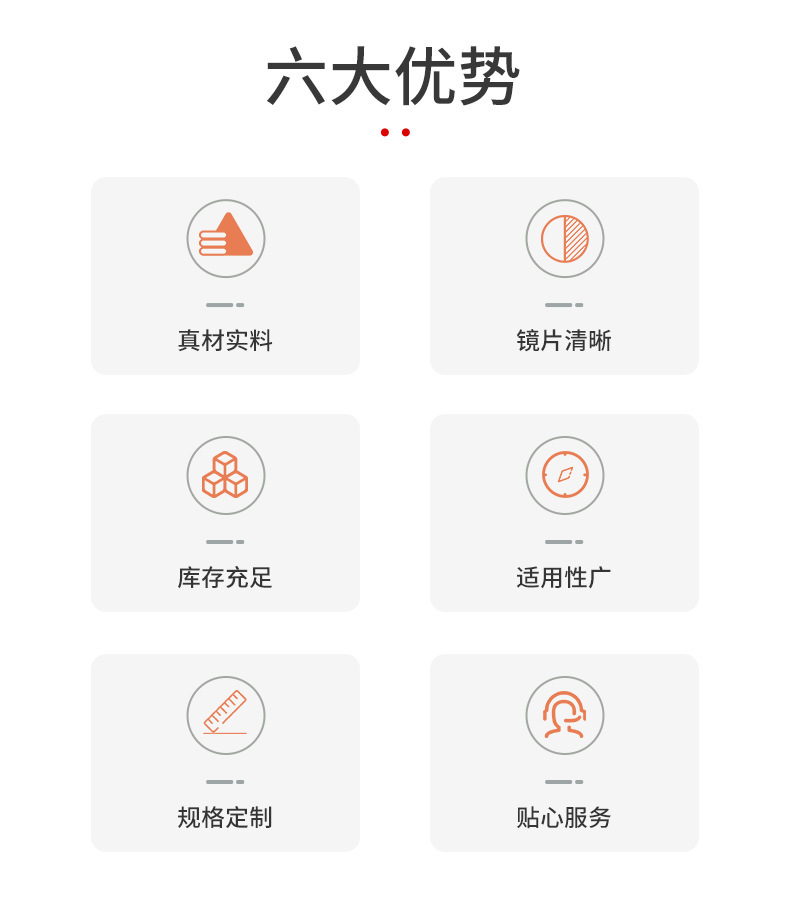 六大优势

真材实料

镜片清晰

库存充足

适用性广

规格定制

贴心服务