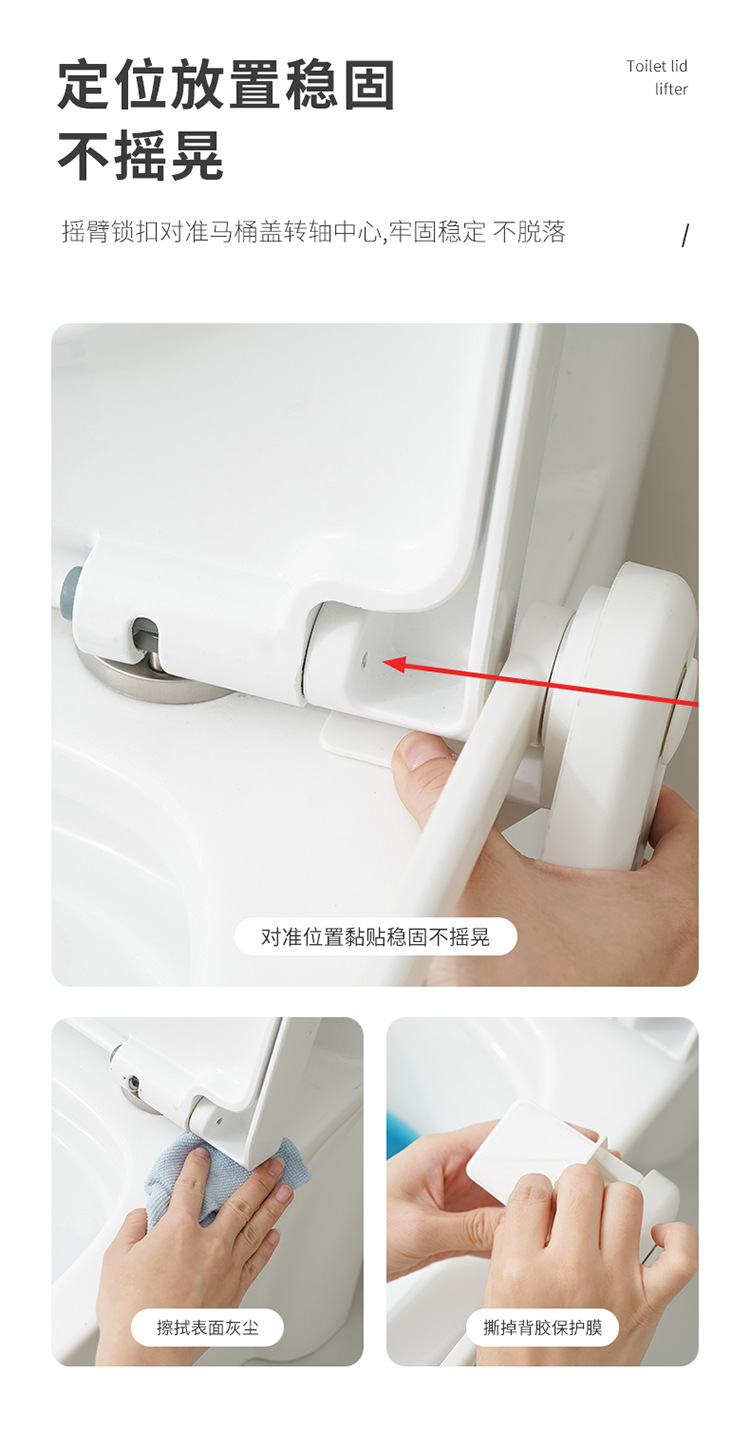 定位放置稳固
不摇晃

Toilet lid
lifter

摇臂锁扣对准马桶盖转轴中心,牢固稳定 不脱落

/

对准位置黏贴稳固不摇晃

擦拭表面灰尘

撕掉背胶保护膜