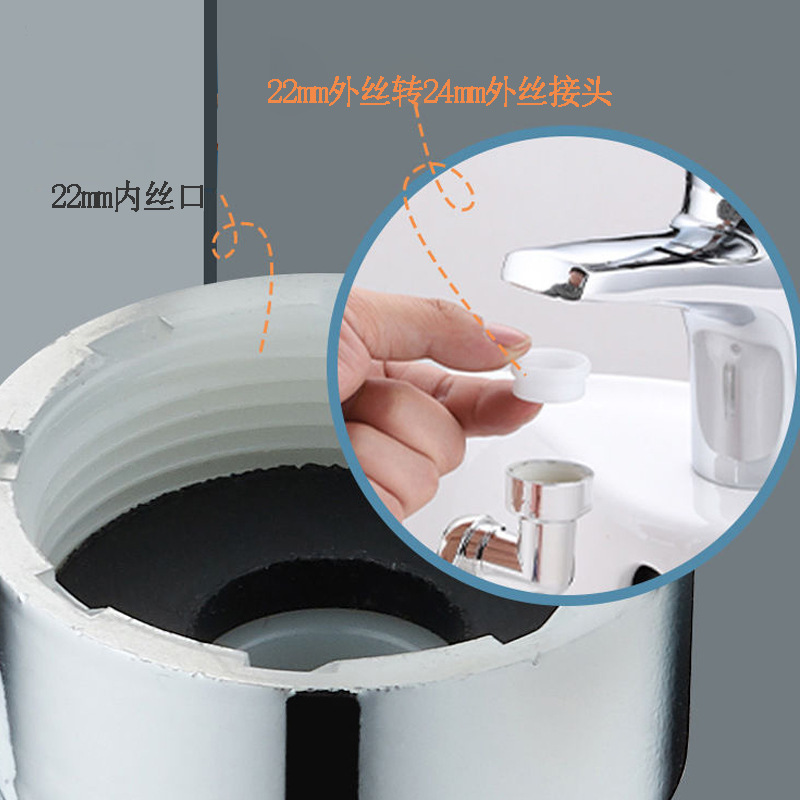 22mm外丝转24mm外丝接头

22mm内丝口