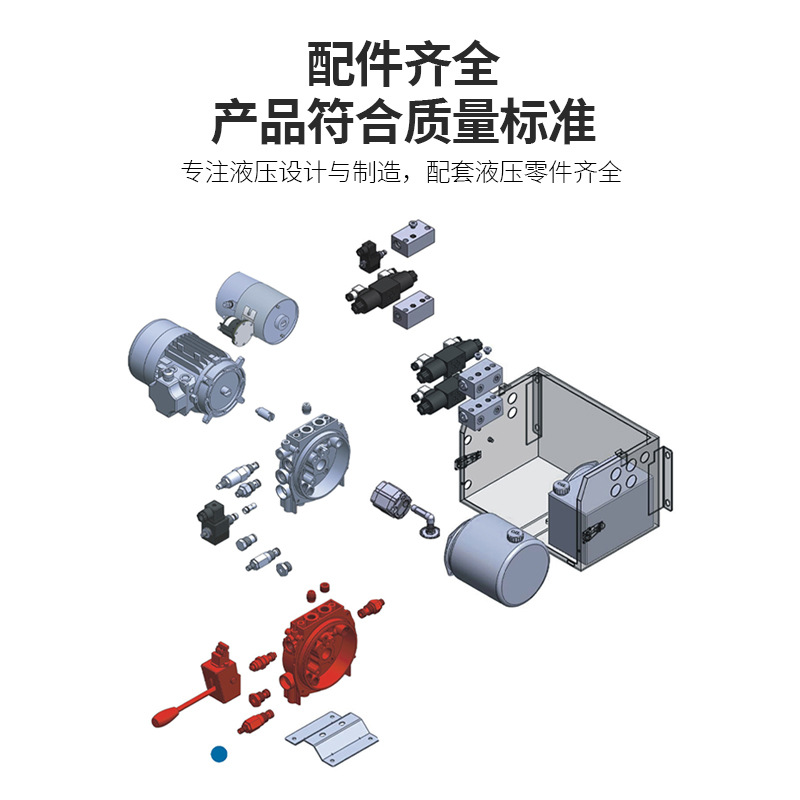 配件齐全
产品符合质量标准

专注液压设计与制造，配套液压零件齐全