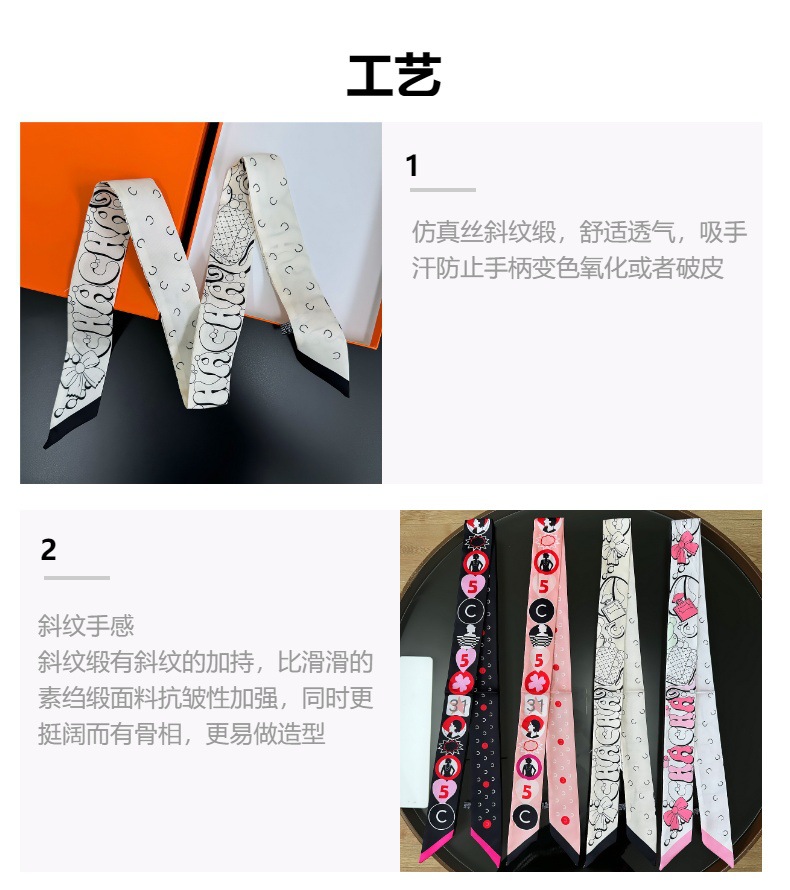 工艺

1

仿真丝斜纹缎，舒适透气，吸手汗防止手柄变色氧化或者破皮

2

斜纹手感
斜纹缎有斜纹的加持，比滑滑的素绉缎面料抗皱性加强，同时更挺阔而有骨相，更易做造型