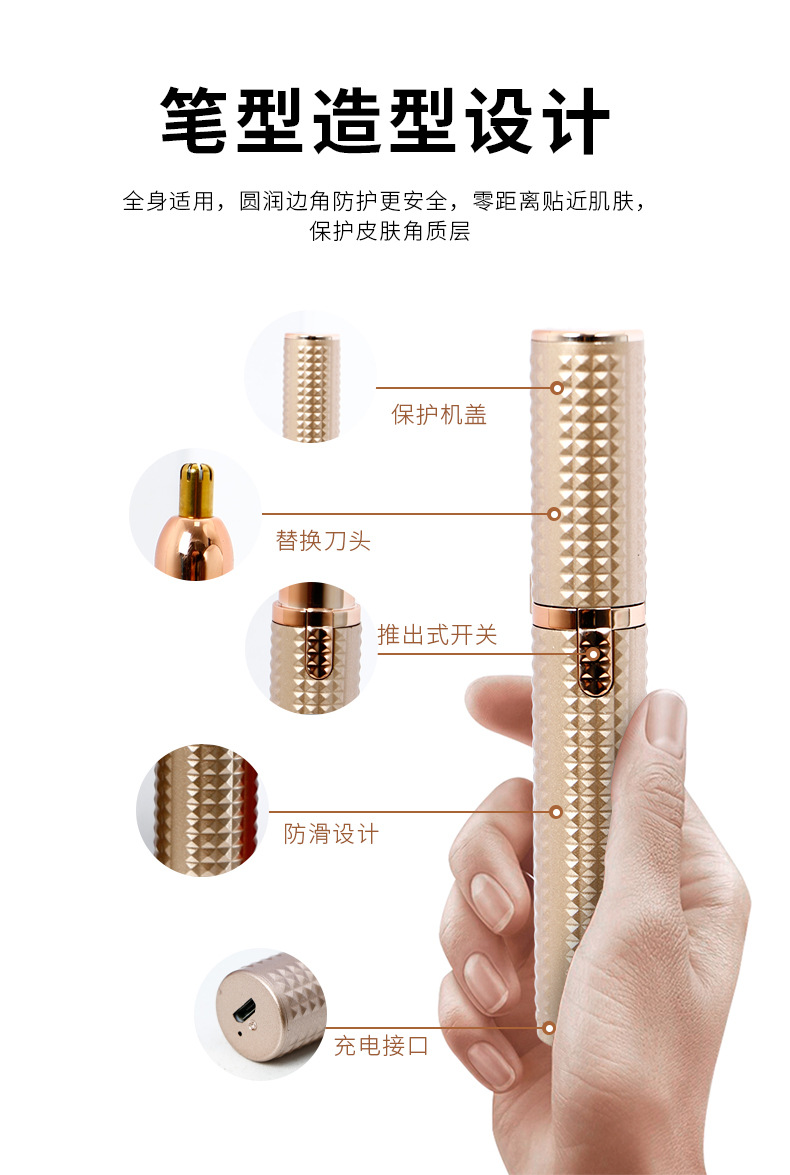 笔型造型设计

全身适用，圆润边角防护更安全，零距离贴近肌肤，保护皮肤角质层

保护机盖

替换刀头

推出式开关

防滑设计

充电接口