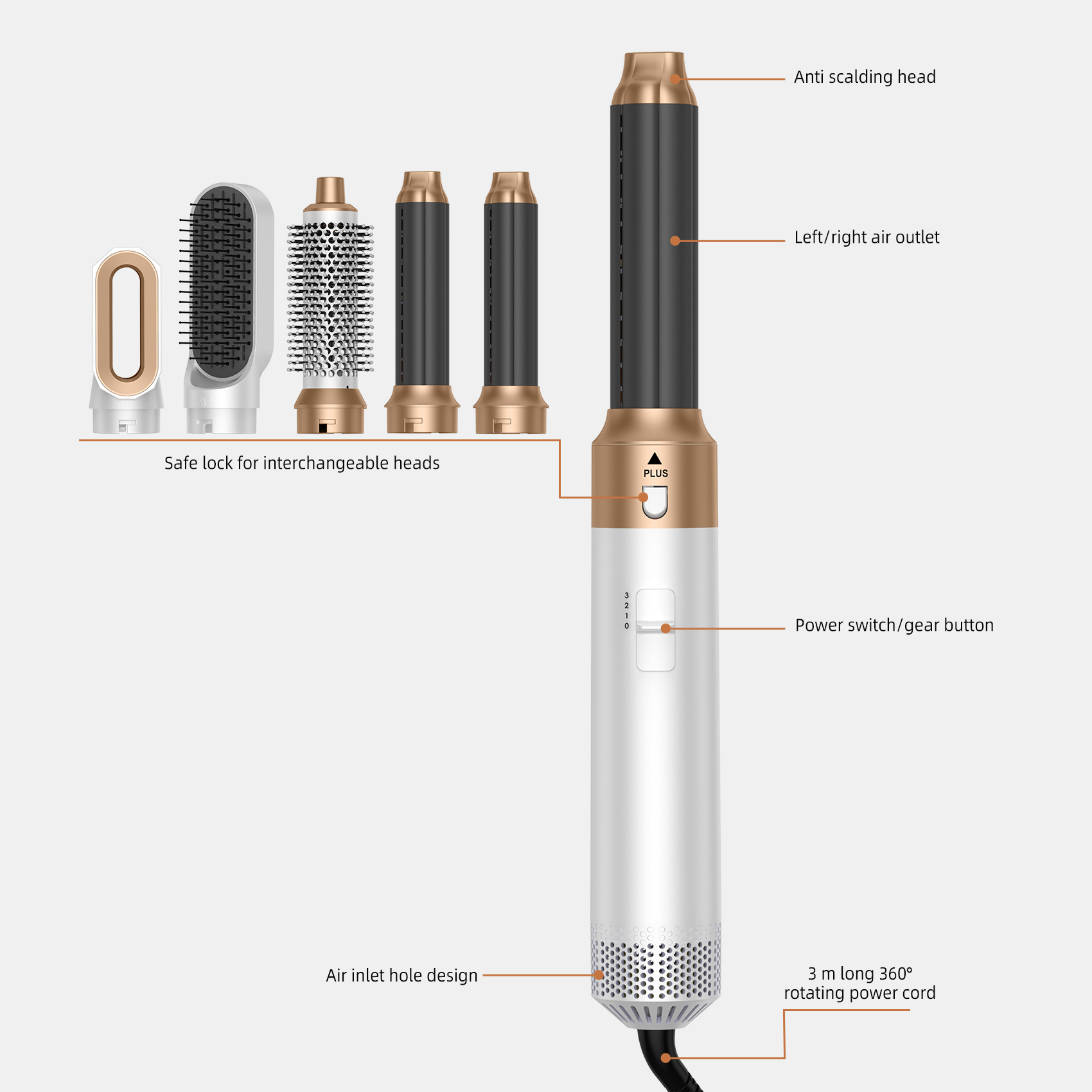 Anti scalding head

Left/right air outlet

Safe lock for interchangeable heads

PLUS

3
2
1
0

Power switch/gear button

Air inlet hole design

3 m long 360°
rotating power cord