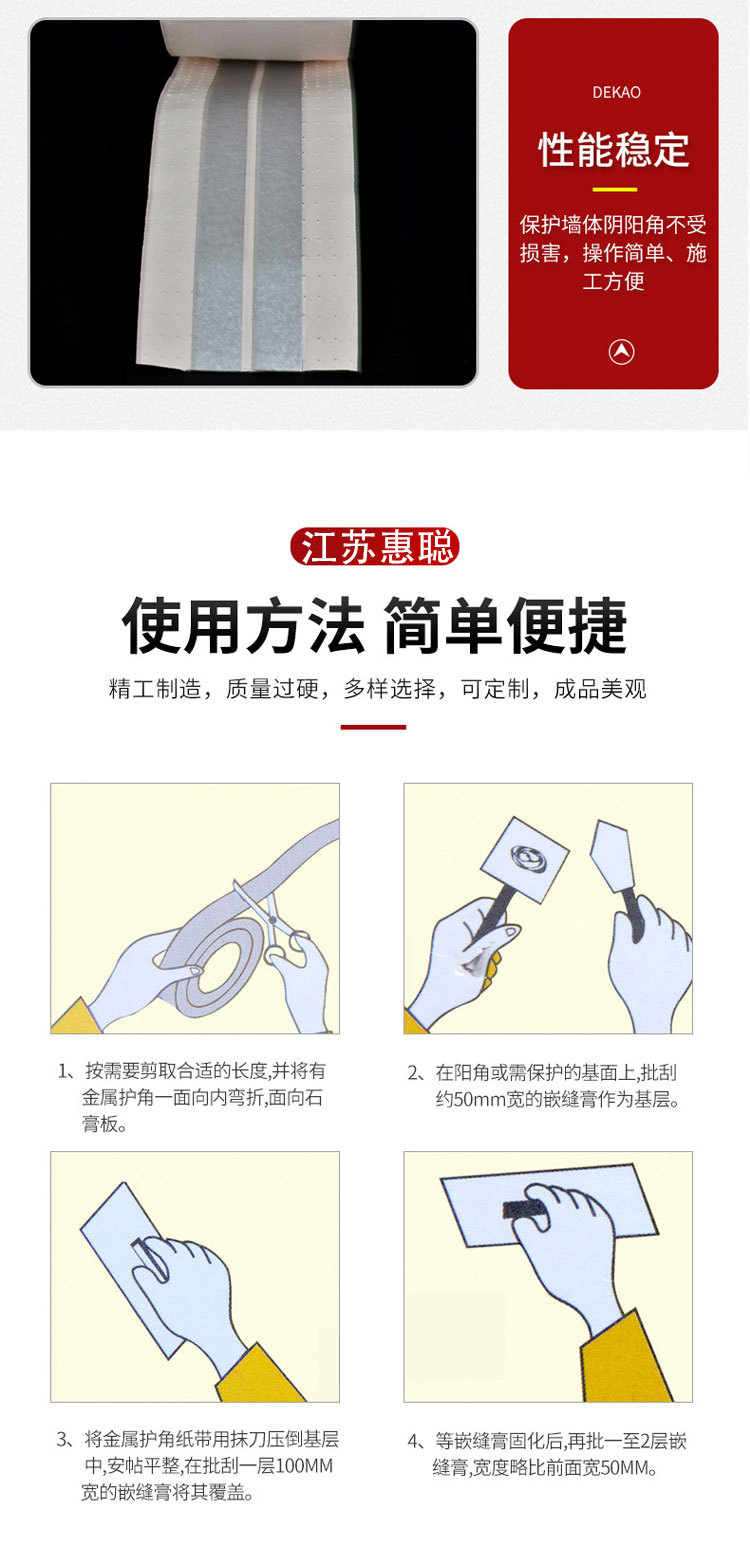 DEKAO

性能稳定

保护墙体阴阳角不受损害，操作简单、施工方便

江苏惠聪

使用方法 简单便捷

精工制造，质量过硬，多样选择，可定制，成品美观

1、按需要剪取合适的长度,并将有金属护角一面向内弯折,面向石膏板。

2、在阳角或需保护的基面上,批刮约50mm宽的嵌缝膏作为基层。

3、将金属护角纸带用抹刀压倒基层中,安帖平整,在批刮一层100MM宽的嵌缝膏将其覆盖。

4、等嵌缝膏固化后,再批一至2层嵌缝膏,宽度略比前面宽50MM。