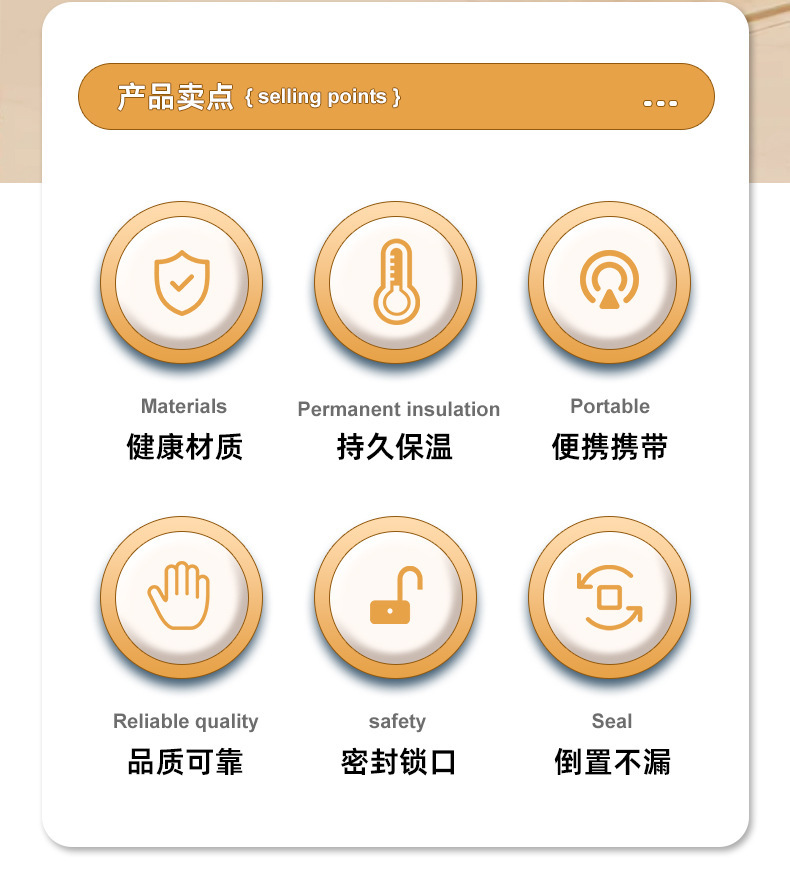 产品卖点 { selling points }

Materials
健康材质

Permanent insulation
持久保温

Portable
便携携带

Reliable quality
品质可靠

safety
密封锁口

Seal
倒置不漏