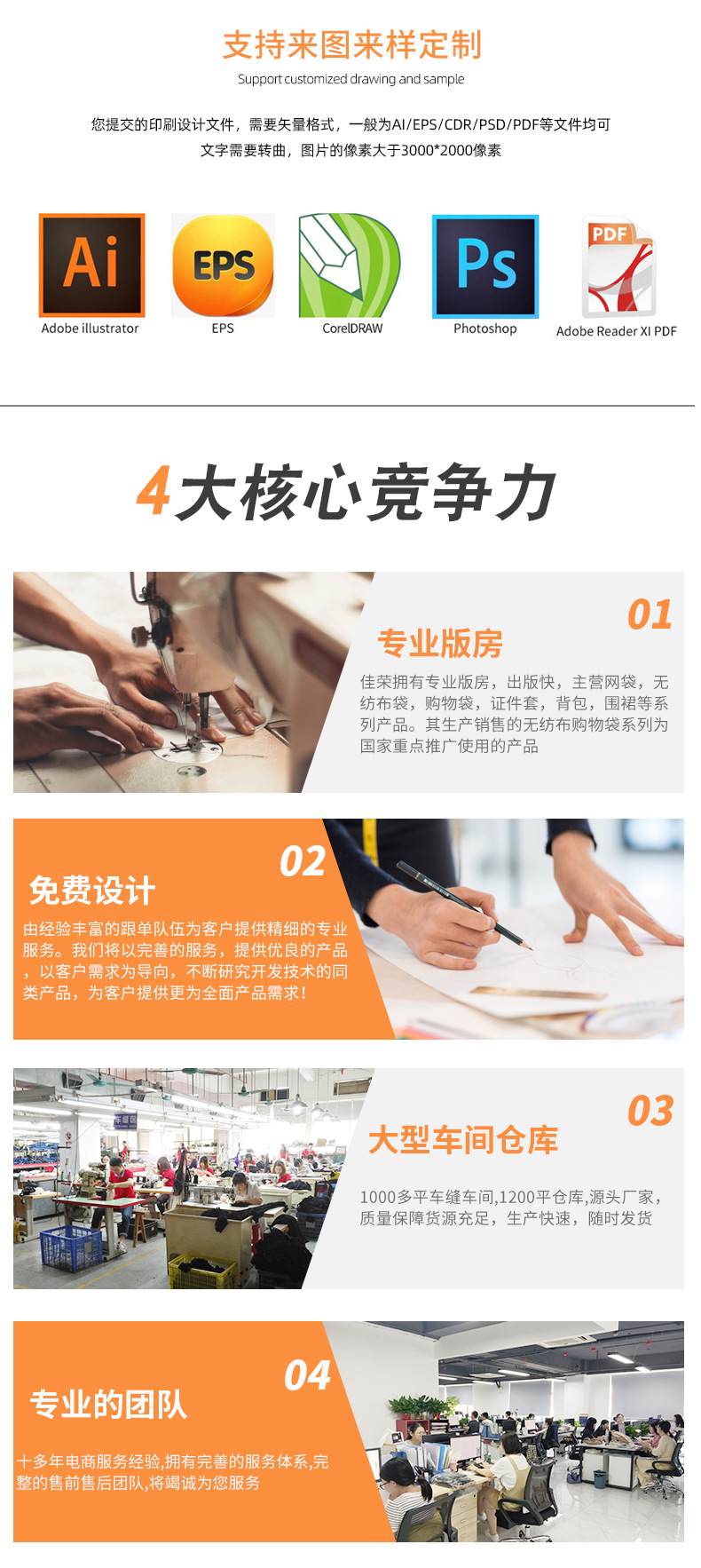 支持来图来样定制
Support customized drawing and sample

您提交的印刷设计文件，需要矢量格式，一般为AI/EPS/CDR/PSD/PDF等文件均可
文字需要转曲，图片的像素大于3000*2000像素

Ai
Adobe illustrator

EPS
EPS

CorelDRAW

Ps
Photoshop

PDF
Adobe Reader XI PDF

4大核心竞争力

01
专业版房
佳荣拥有专业版房，出版快，主营网袋，无纺布袋，购物袋，证件套，背包，围裙等系列产品。其生产销售的无纺布购物袋系列为国家重点推广使用的产品

02
免费设计
由经验丰富的跟单队伍为客户提供精细的专业服务。我们将以完善的服务，提供优良的产品，以客户需求为导向，不断研究开发技术的同类产品，为客户提供更为全面产品需求！

03
大型车间仓库
1000多平车缝车间,1200平仓库,源头厂家，质量保障货源充足，生产快速，随时发货

04
专业的团队
十多年电商服务经验,拥有完善的服务体系,完整的售前售后团队,将竭诚为您服务