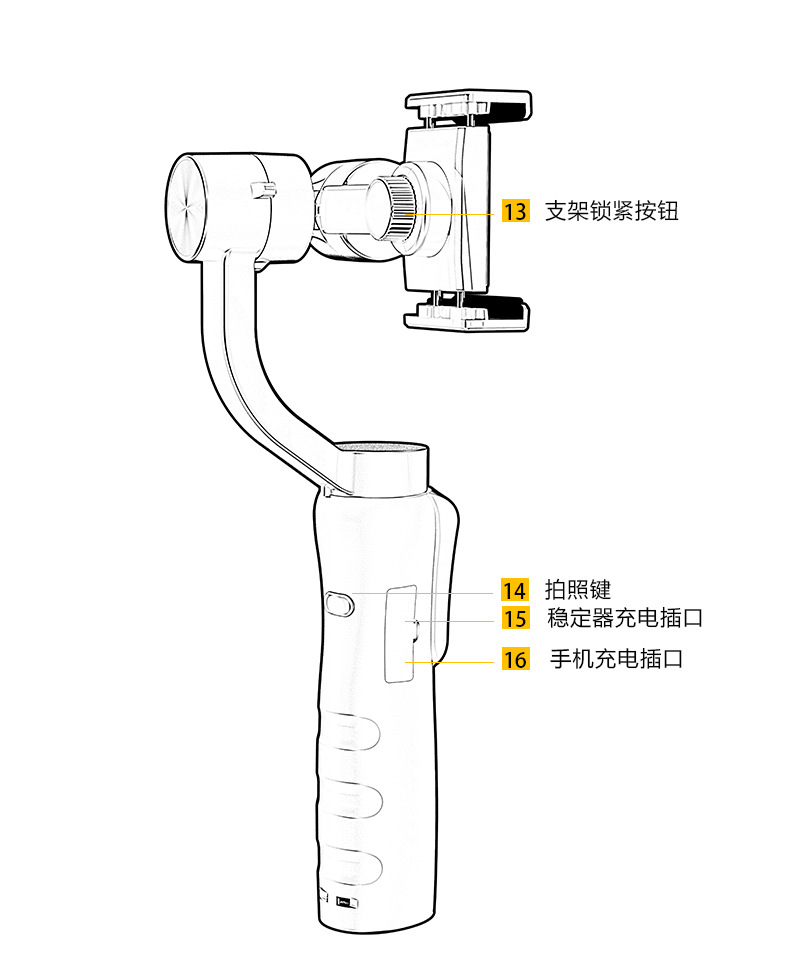 13 支架锁紧按钮

14 拍照键
15 稳定器充电插口
16 手机充电插口