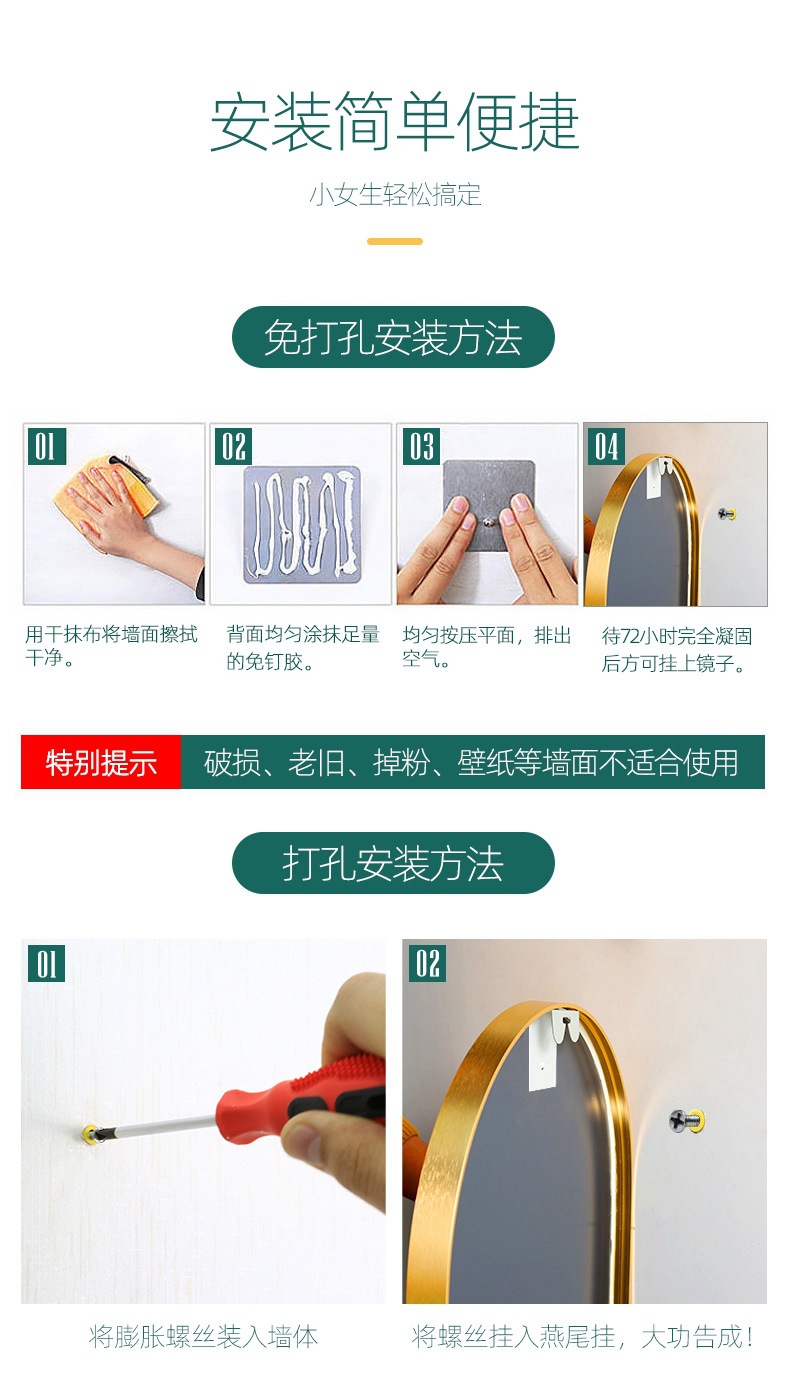 安装简单便捷

小女生轻松搞定

免打孔安装方法

01

用干抹布将墙面擦拭干净。

02

背面均匀涂抹足量的免钉胶。

03

均匀按压平面，排出空气。

04

待72小时完全凝固后方可挂上镜子。

特别提示 破损、老旧、掉粉、壁纸等墙面不适合使用

打孔安装方法

01

将膨胀螺丝装入墙体

02

将螺丝挂入燕尾挂，大功告成！