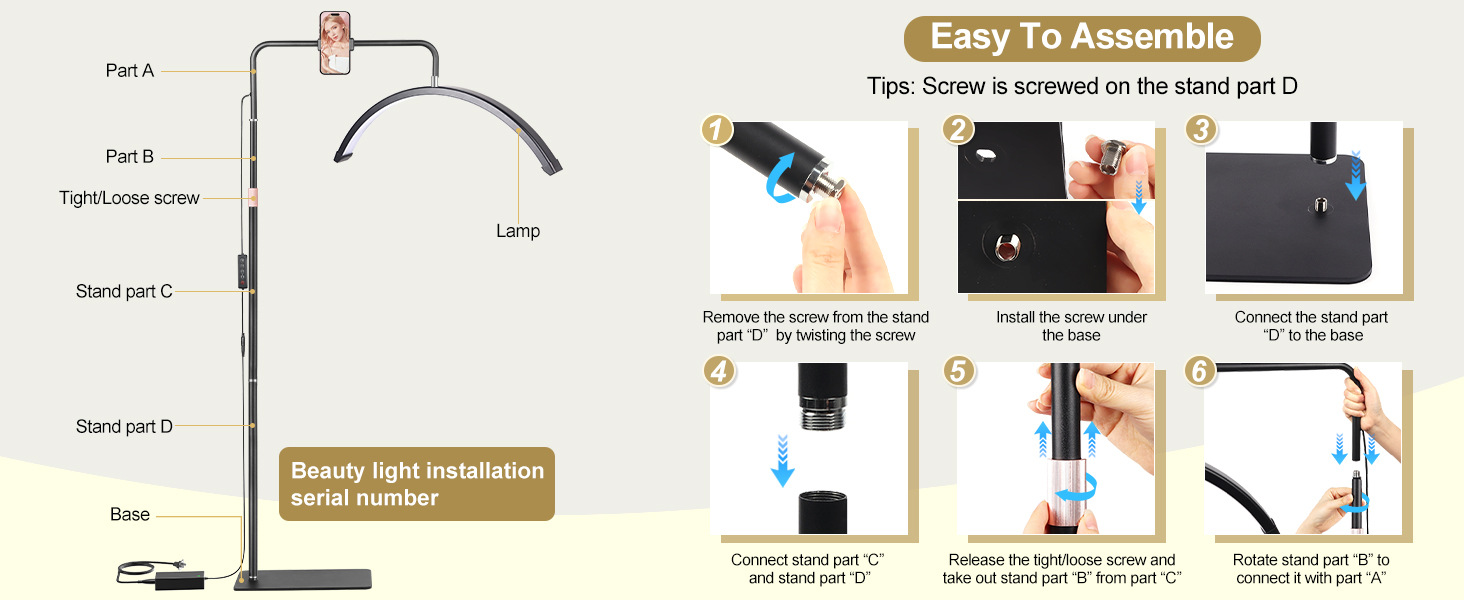 Part A

Part B

Tight/Loose screw

Lamp

Stand part C

Stand part D

Base

Beauty light installation serial number

Easy To Assemble

Tips: Screw is screwed on the stand part D

1

Remove the screw from the stand part "D" by twisting the screw

2

Install the screw under the base

3

Connect the stand part "D" to the base

4

Connect stand part "C" and stand part "D"

5

Release the tight/loose screw and take out stand part "B" from part "C"

6

Rotate stand part "B" to connect it with part "A"