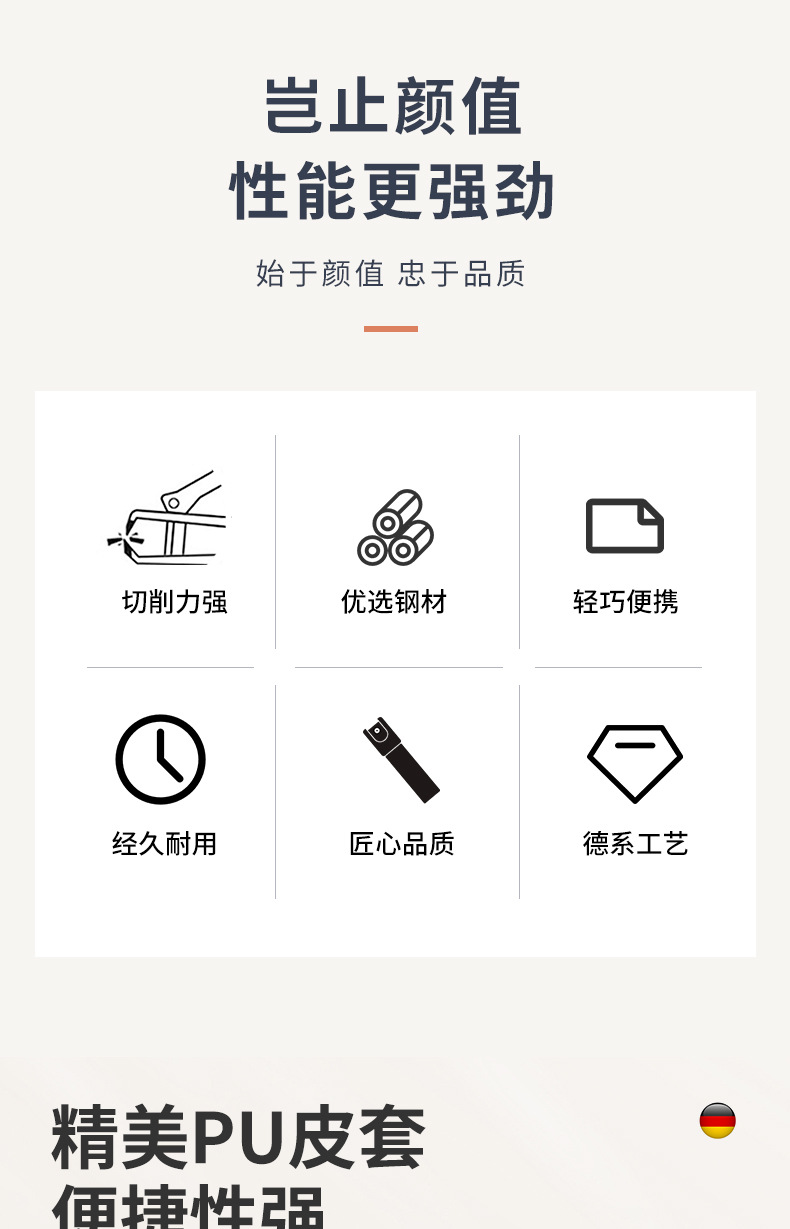 岂止颜值
性能更强劲

始于颜值 忠于品质

切削力强

优选钢材

轻巧便携

经久耐用

匠心品质

德系工艺

精美PU皮套
便捷性强