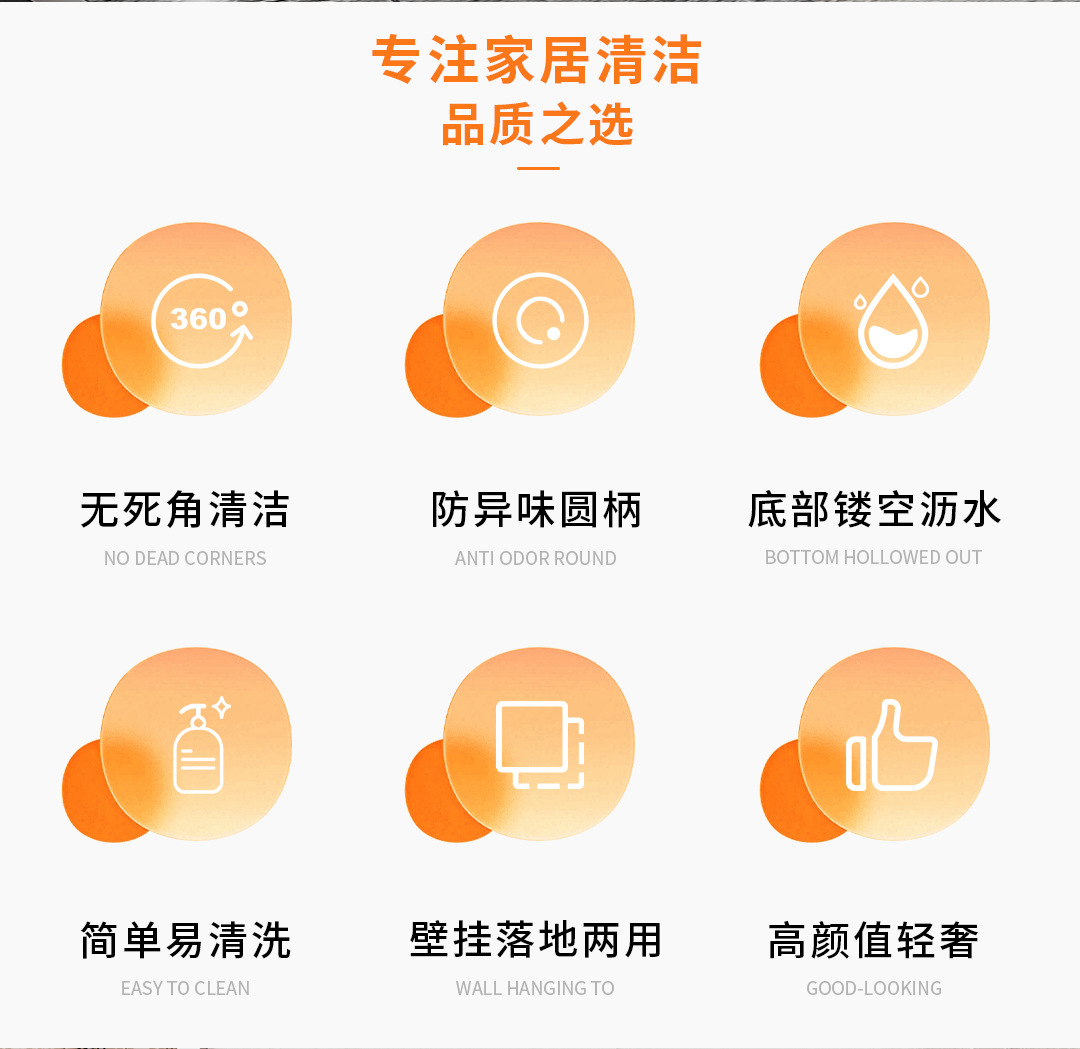 专注家居清洁
品质之选

360°

无死角清洁
NO DEAD CORNERS

防异味圆柄
ANTI ODOR ROUND

底部镂空沥水
BOTTOM HOLLOWED OUT

简单易清洗
EASY TO CLEAN

壁挂落地两用
WALL HANGING TO

高颜值轻奢
GOOD-LOOKING