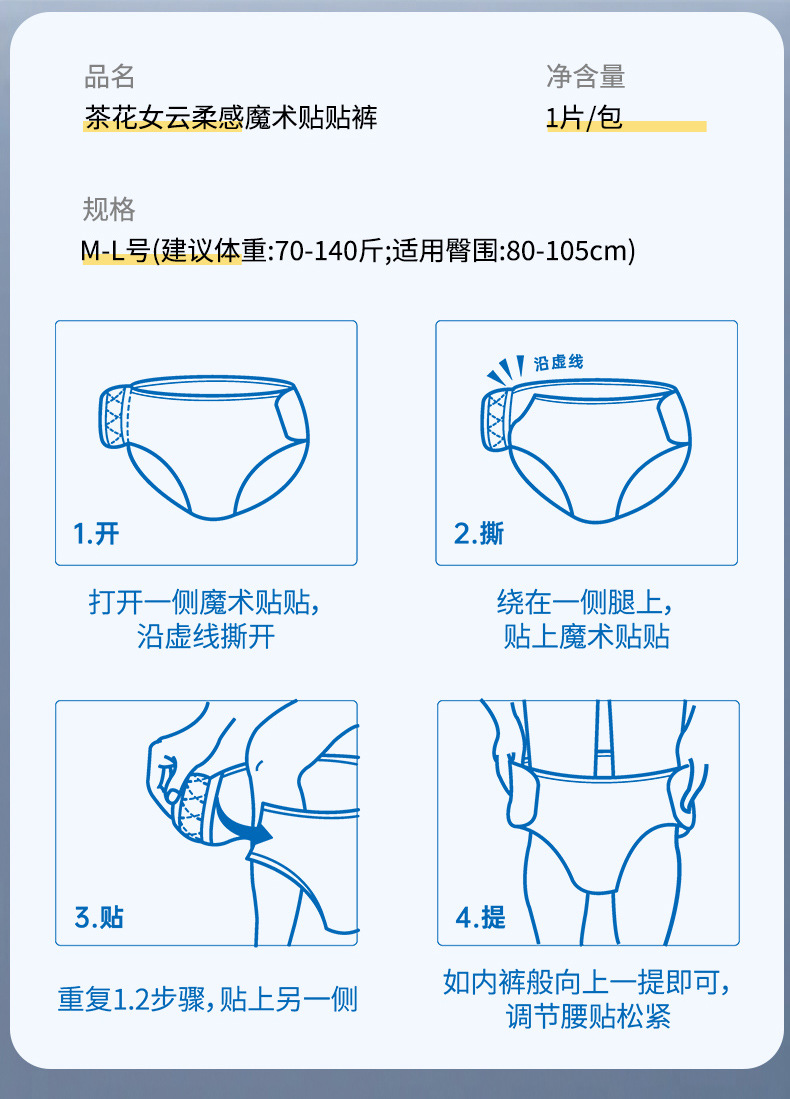 品名
茶花女云柔感魔术贴贴裤

净含量
1片/包

规格
M-L号(建议体重:70-140斤;适用臀围:80-105cm)

1.开

打开一侧魔术贴贴，沿虚线撕开

沿虚线

2.撕

绕在一侧腿上，贴上魔术贴贴

3.贴

重复1.2步骤，贴上另一侧

4.提

如内裤般向上一提即可，调节腰贴松紧