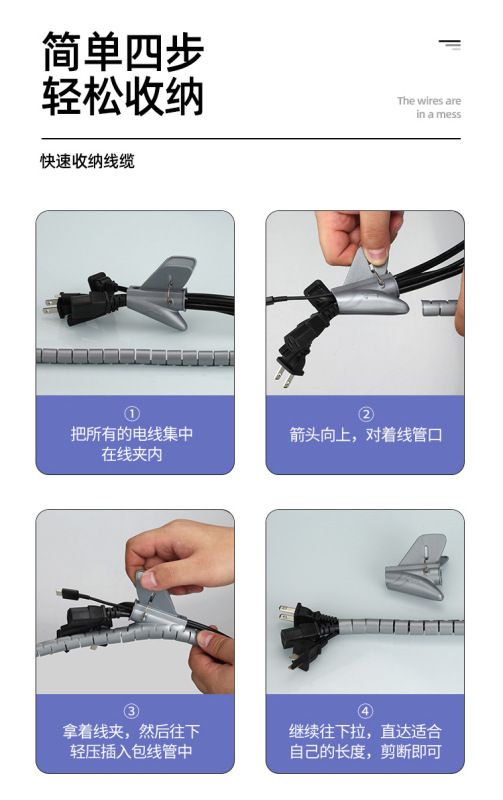 简单四步
轻松收纳

The wires are
in a mess

快速收纳线缆

①
把所有的电线集中在线夹内

②
箭头向上，对着线管口

③
拿着线夹，然后往下轻压插入包线管中

④
继续往下拉，直达适合自己的长度，剪断即可