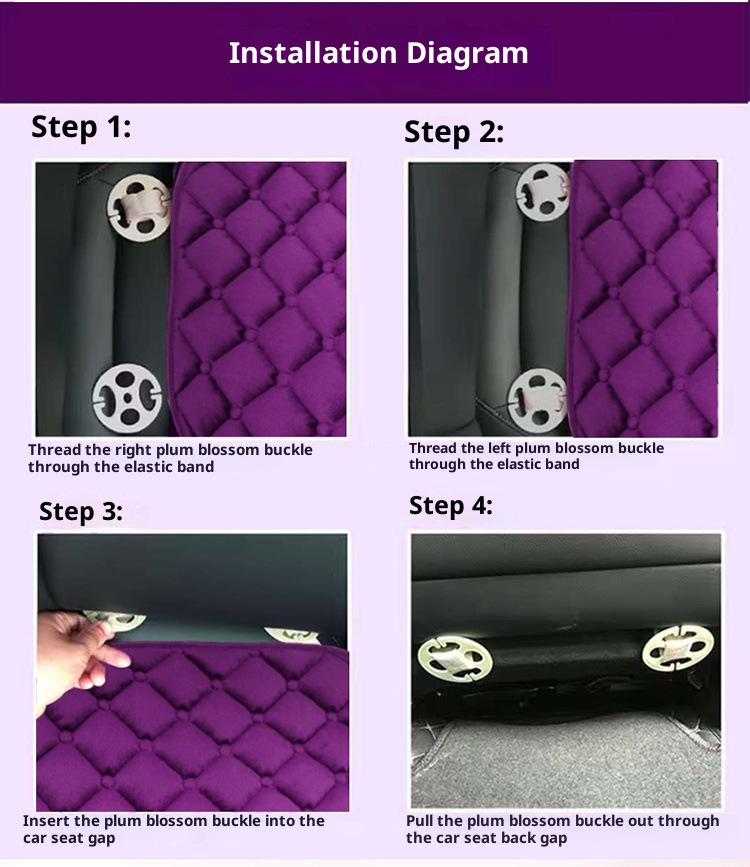 Installation Diagram

Step 1:

Thread the right plum blossom buckle through the elastic band

Step 2:

Thread the left plum blossom buckle through the elastic band

Step 3:

Insert the plum blossom buckle into the car seat gap

Step 4:

Pull the plum blossom buckle out through the car seat back gap