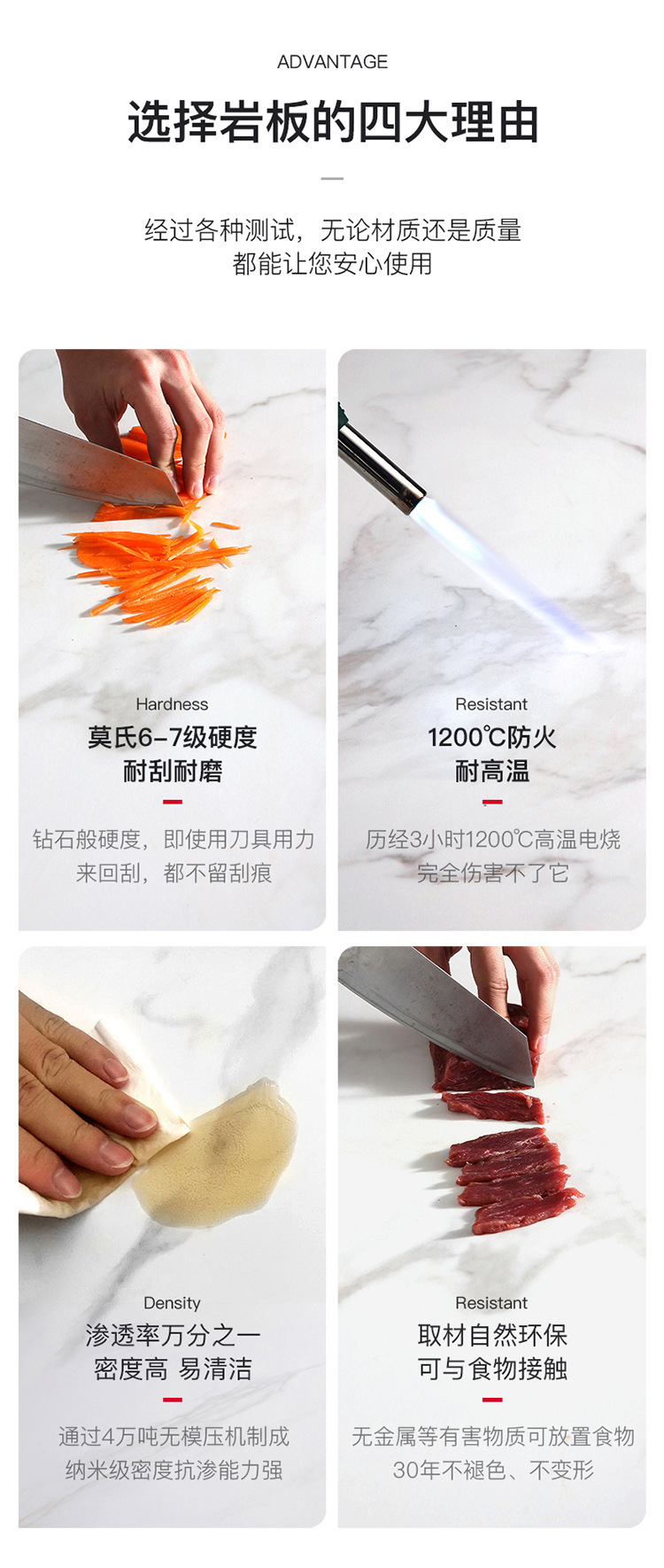 ADVANTAGE

选择岩板的四大理由

经过各种测试，无论材质还是质量
都能让您安心使用

Hardness
莫氏6-7级硬度
耐刮耐磨

钻石般硬度，即使用刀具用力
来回刮，都不留刮痕

Resistant
1200℃防火
耐高温

历经3小时1200℃高温电烧
完全伤害不了它

Density
渗透率万分之一
密度高 易清洁

通过4万吨无模压机制成
纳米级密度抗渗能力强

Resistant
取材自然环保
可与食物接触

无金属等有害物质可放置食物
30年不褪色、不变形