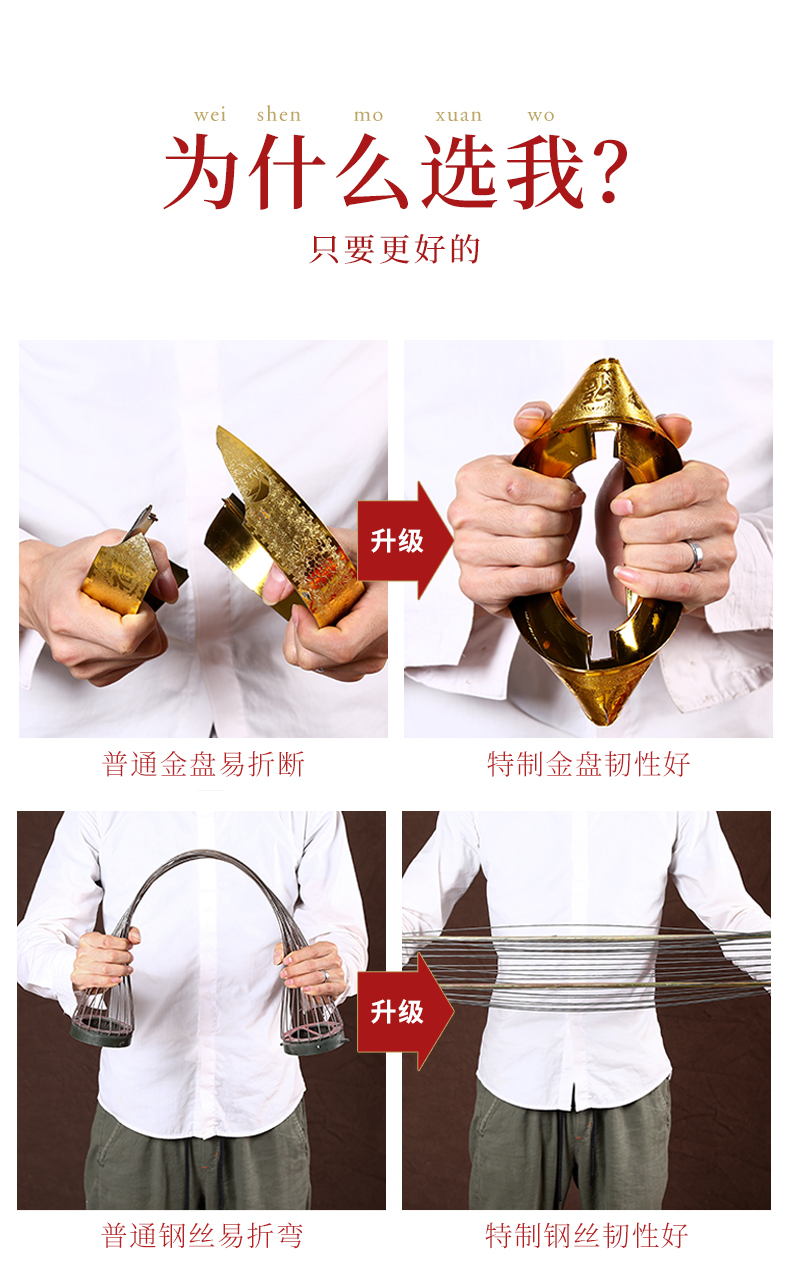 wei shen mo xuan wo
为什么选我?
只要更好的

升级

普通金盘易折断

特制金盘韧性好

升级

普通钢丝易折弯

特制钢丝韧性好