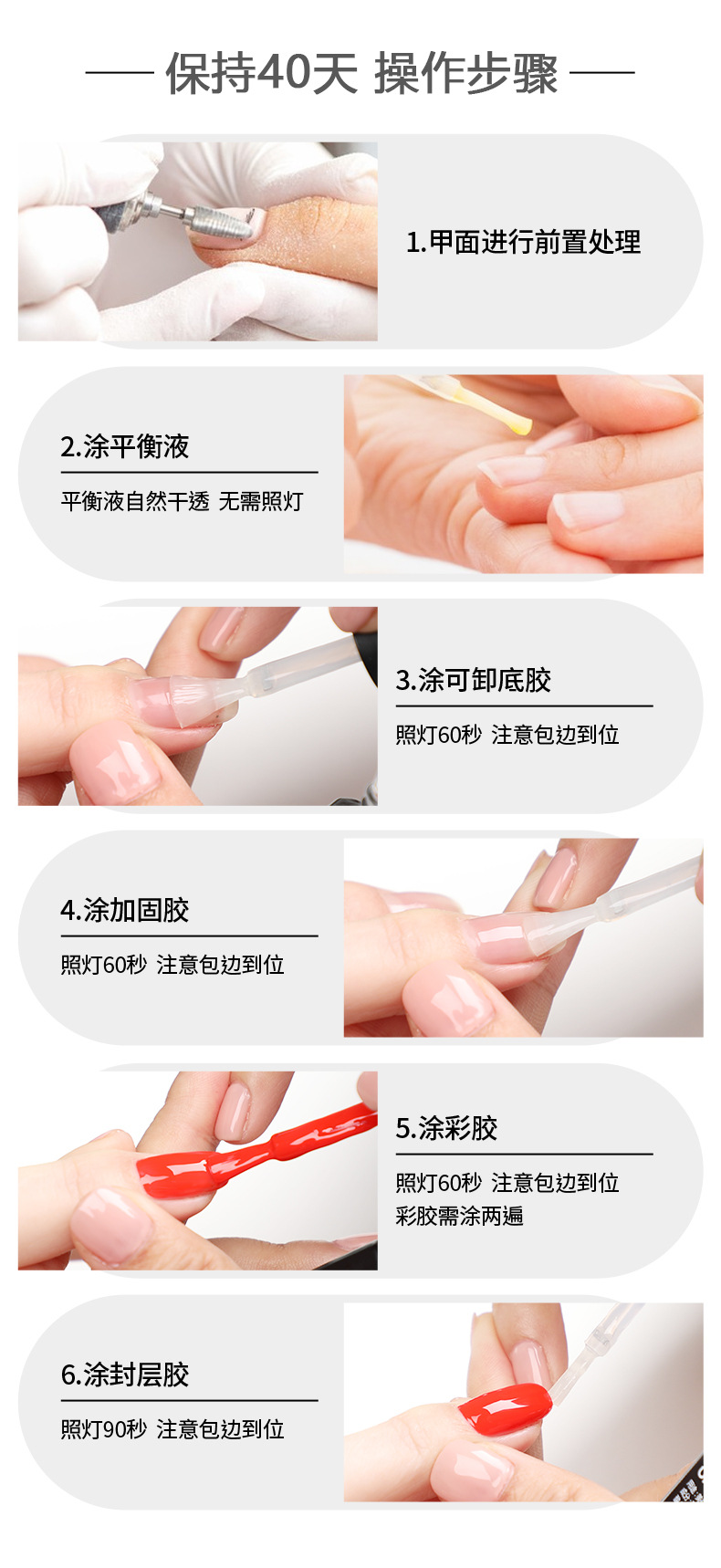 保持40天 操作步骤

1.甲面进行前置处理

2.涂平衡液

平衡液自然干透 无需照灯

3.涂可卸底胶

照灯60秒 注意包边到位

4.涂加固胶

照灯60秒 注意包边到位

5.涂彩胶

照灯60秒 注意包边到位
彩胶需涂两遍

6.涂封层胶

照灯90秒 注意包边到位