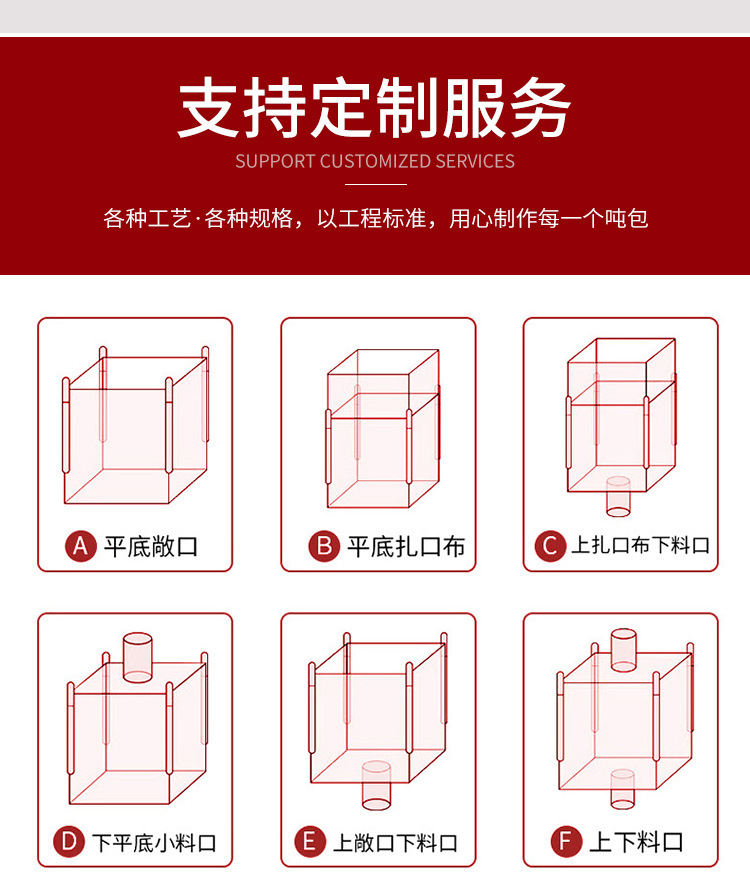 支持定制服务

SUPPORT CUSTOMIZED SERVICES

各种工艺·各种规格，以工程标准，用心制作每一个吨包

A 平底敞口

B 平底扎口布

C 上扎口布下料口

D 下平底小料口

E 上敞口下料口

F 上下料口