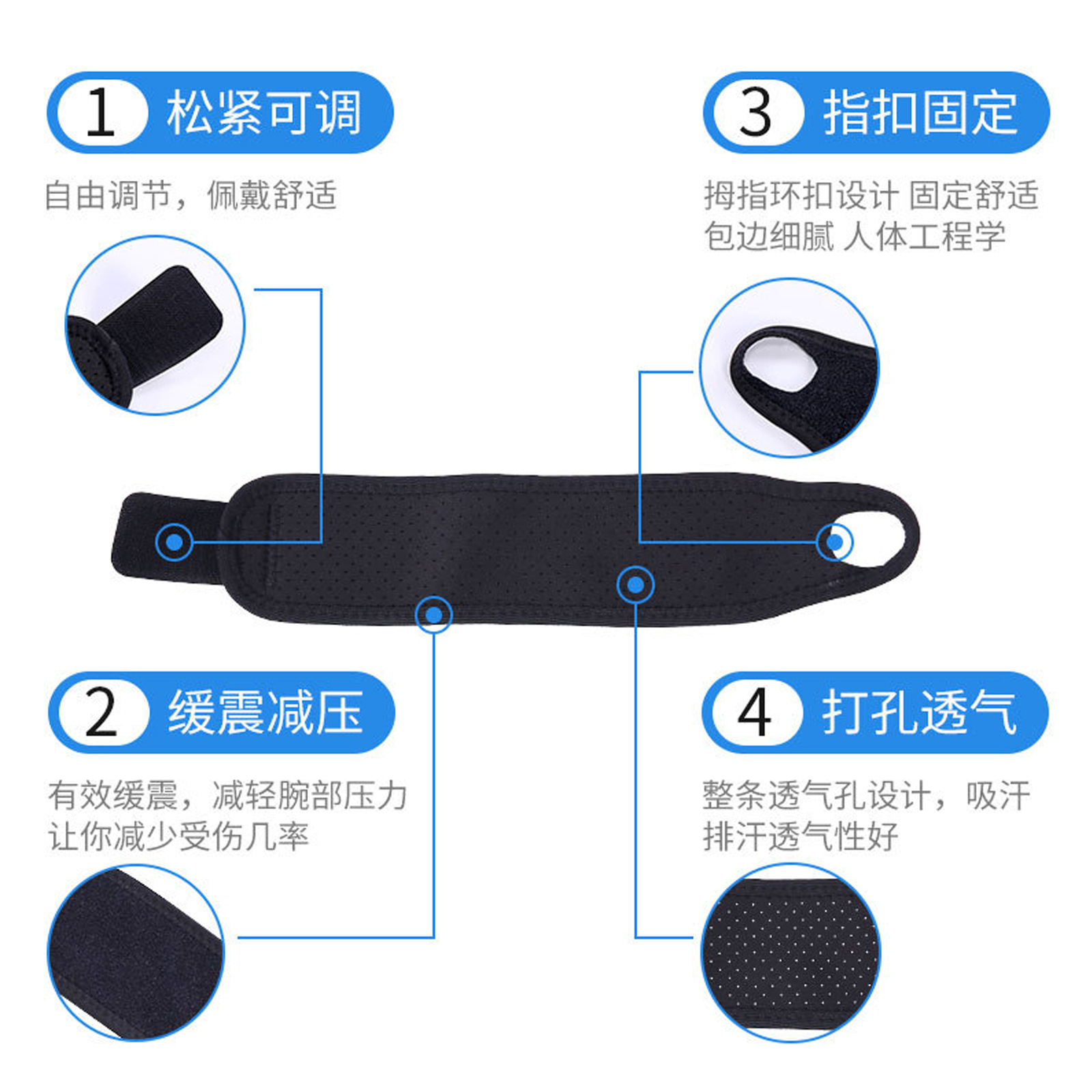 1 松紧可调

自由调节，佩戴舒适

3 指扣固定

拇指环扣设计 固定舒适
包边细腻 人体工程学

2 缓震减压

有效缓震，减轻腕部压力
让你减少受伤几率

4 打孔透气

整条透气孔设计，吸汗
排汗透气性好