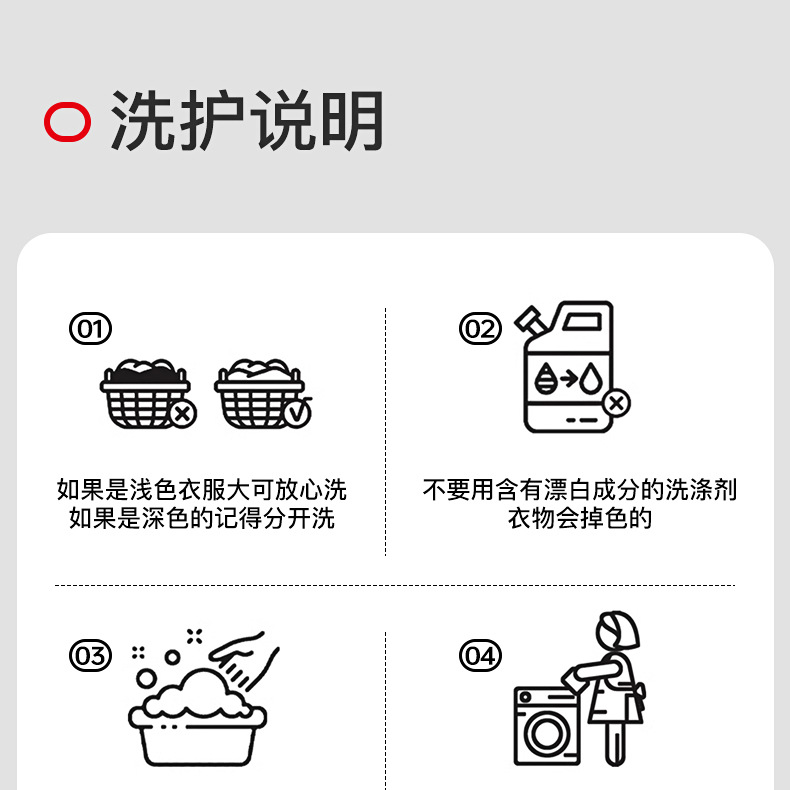 洗护说明

01

如果是浅色衣服大可放心洗
如果是深色的记得分开洗

02

不要用含有漂白成分的洗涤剂
衣物会掉色的

03

04