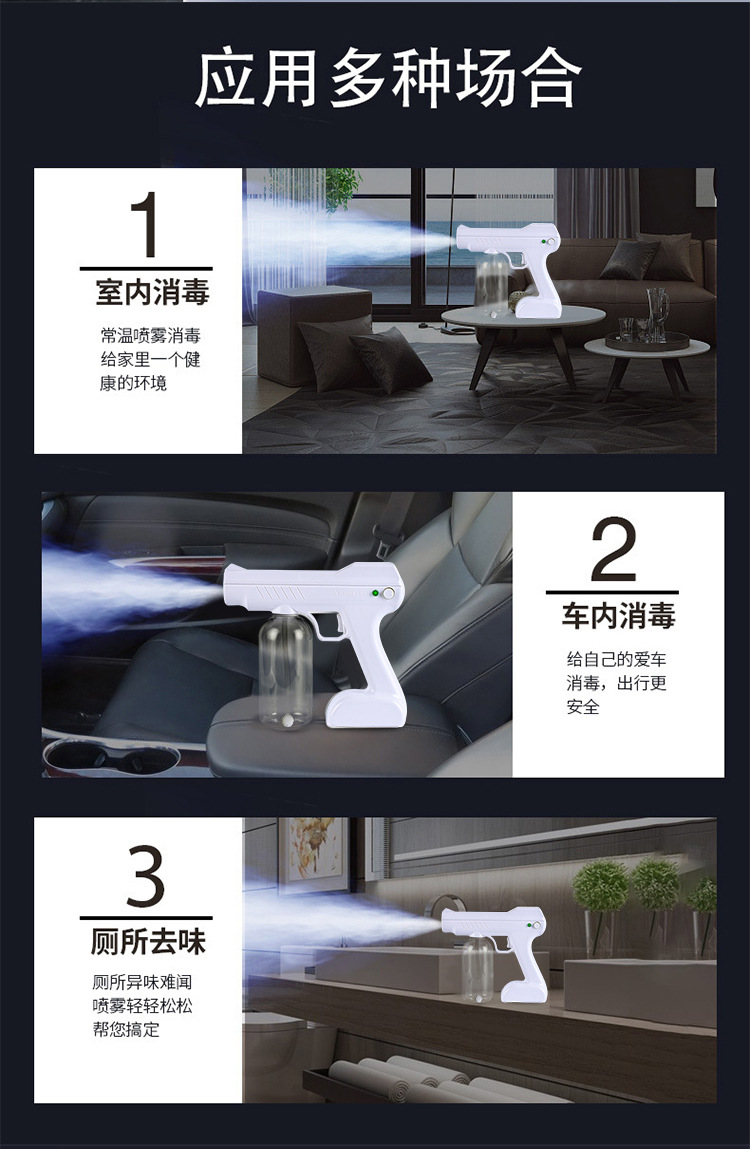 应用多种场合

1
室内消毒
常温喷雾消毒给家里一个健康的环境

2
车内消毒
给自己的爱车消毒，出行更安全

3
厕所去味
厕所异味难闻喷雾轻轻松松帮您搞定