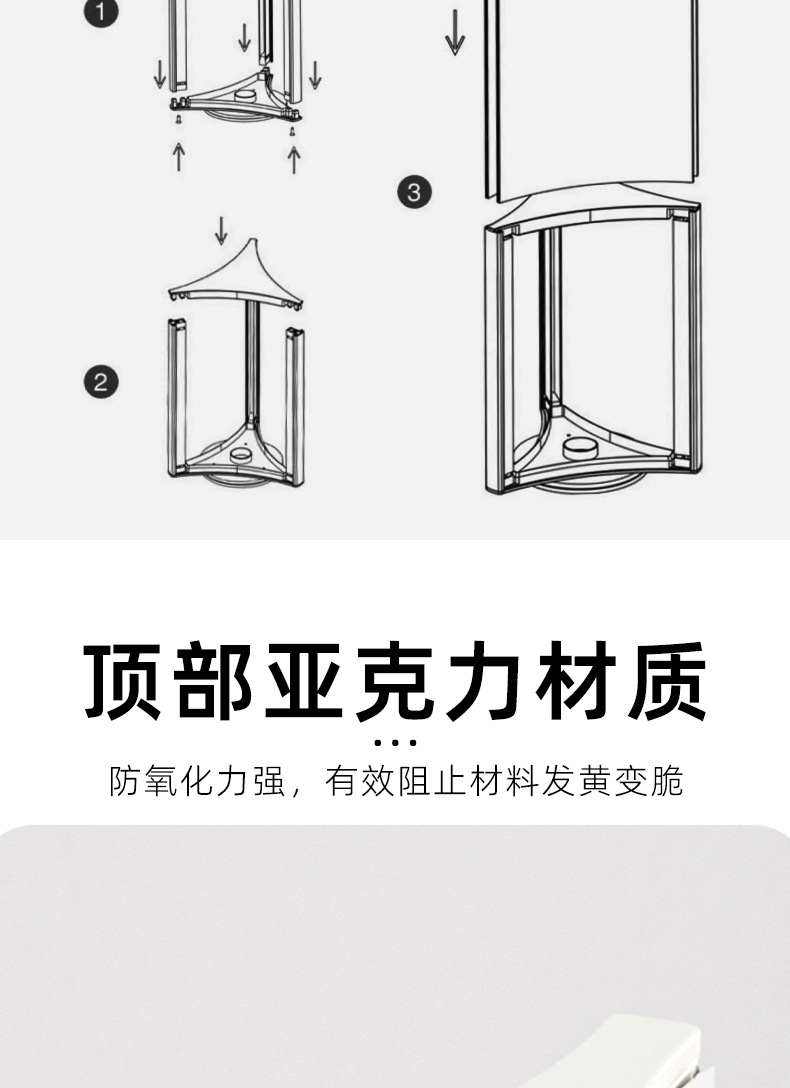 1

3

2

顶部亚克力材质

...

防氧化力强，有效阻止材料发黄变脆