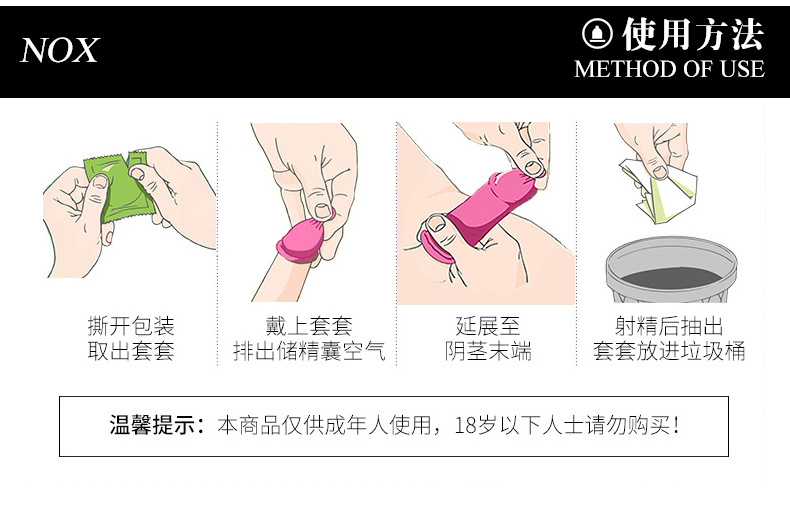 NOX

使用方法
METHOD OF USE

撕开包装
取出套套

戴上套套
排出储精囊空气

延展至
阴茎末端

射精后抽出
套套放进垃圾桶

温馨提示：本商品仅供成年人使用，18岁以下人士请勿购买！