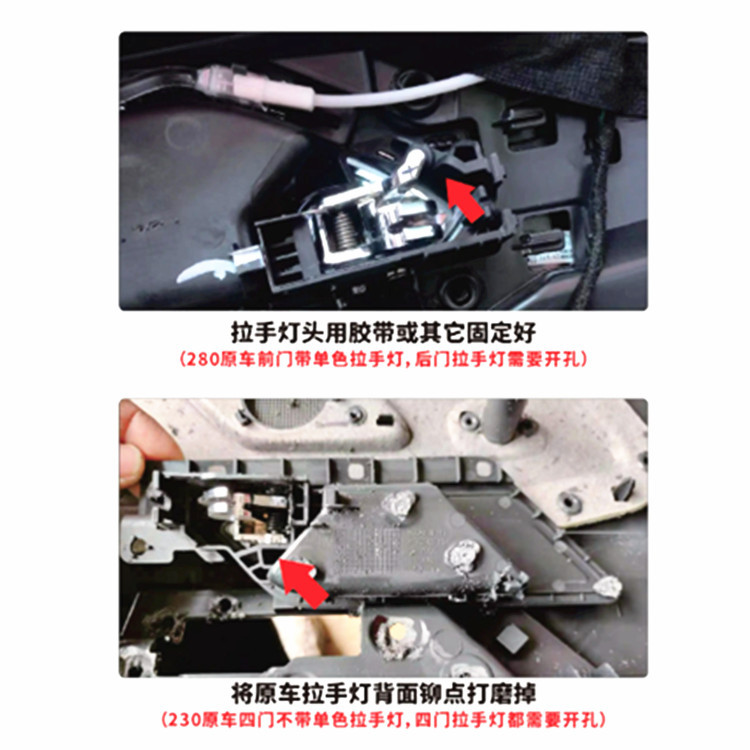 拉手灯头用胶带或其它固定好
(280原车前门带单色拉手灯,后门拉手灯需要开孔)

将原车拉手灯背面铆点打磨掉
(230原车四门不带单色拉手灯,四门拉手灯都需要开孔)