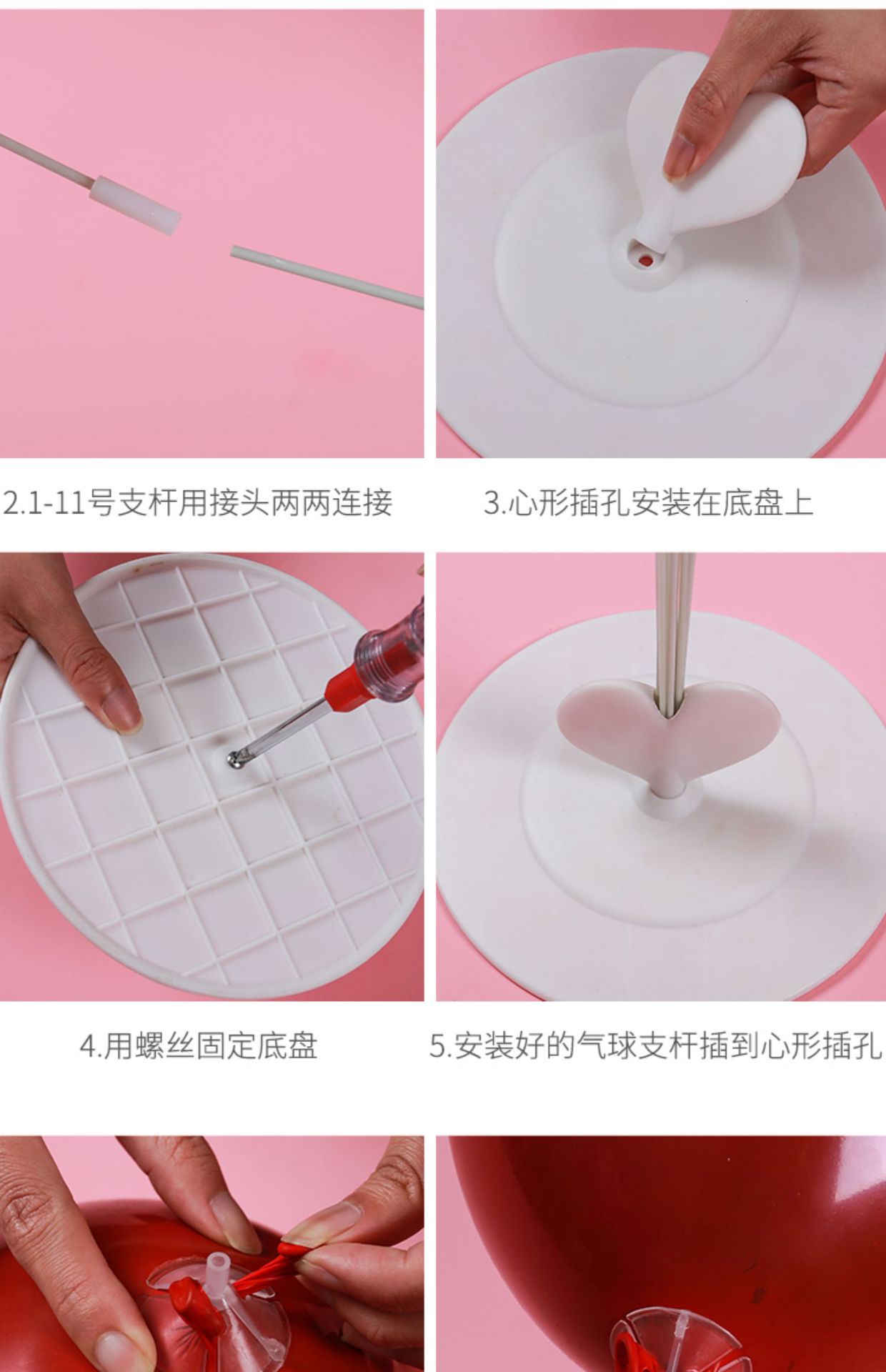 2.1-11号支杆用接头两两连接

3.心形插孔安装在底盘上

4.用螺丝固定底盘

5.安装好的气球支杆插到心形插孔