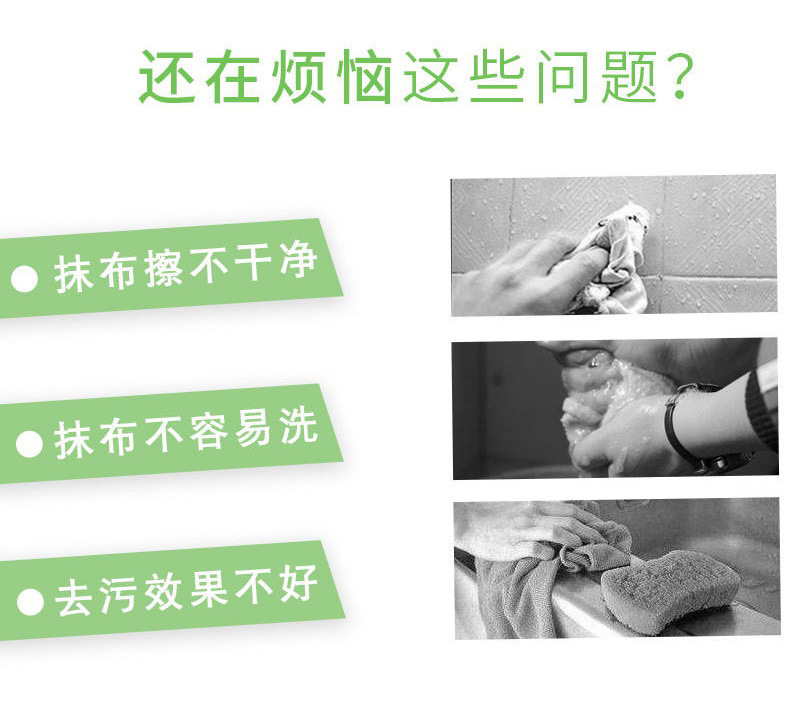 还在烦恼这些问题?

● 抹布擦不干净

● 抹布不容易洗

● 去污效果不好